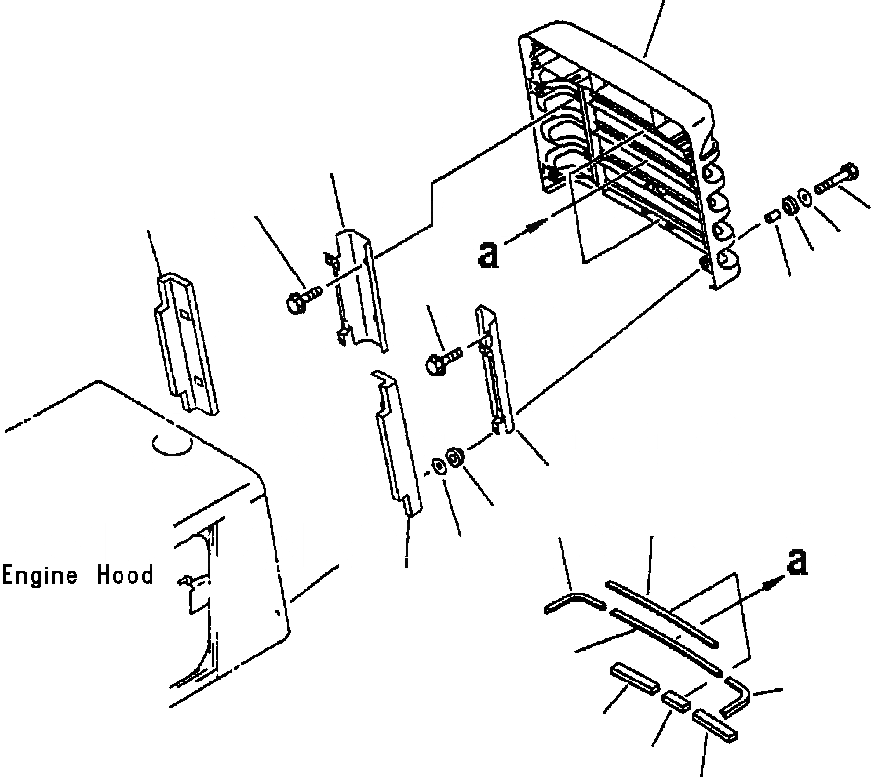 a

Engine Hood

a