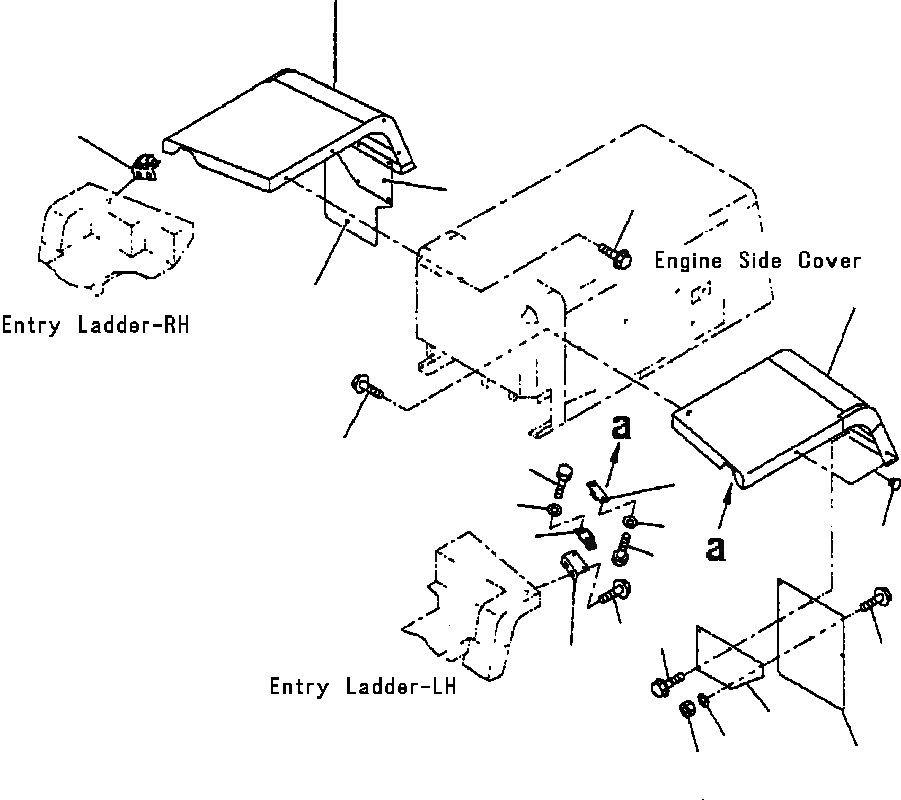 Entry Ladder-RH

Engine Side Cover

a

a

Entry Ladder-LH