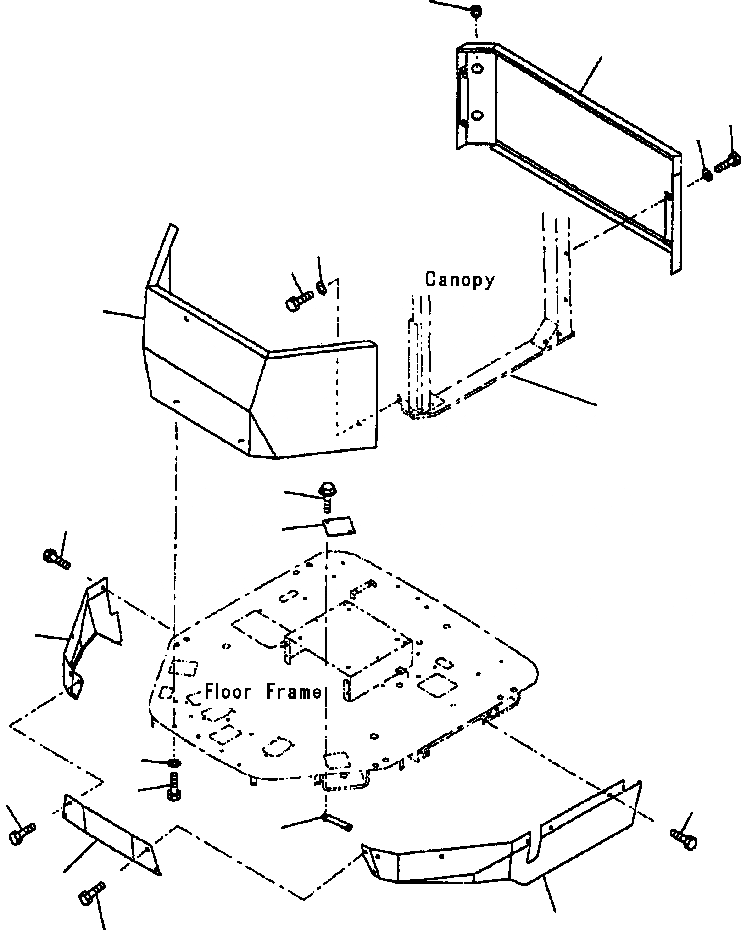 Canopy

Floor Frame