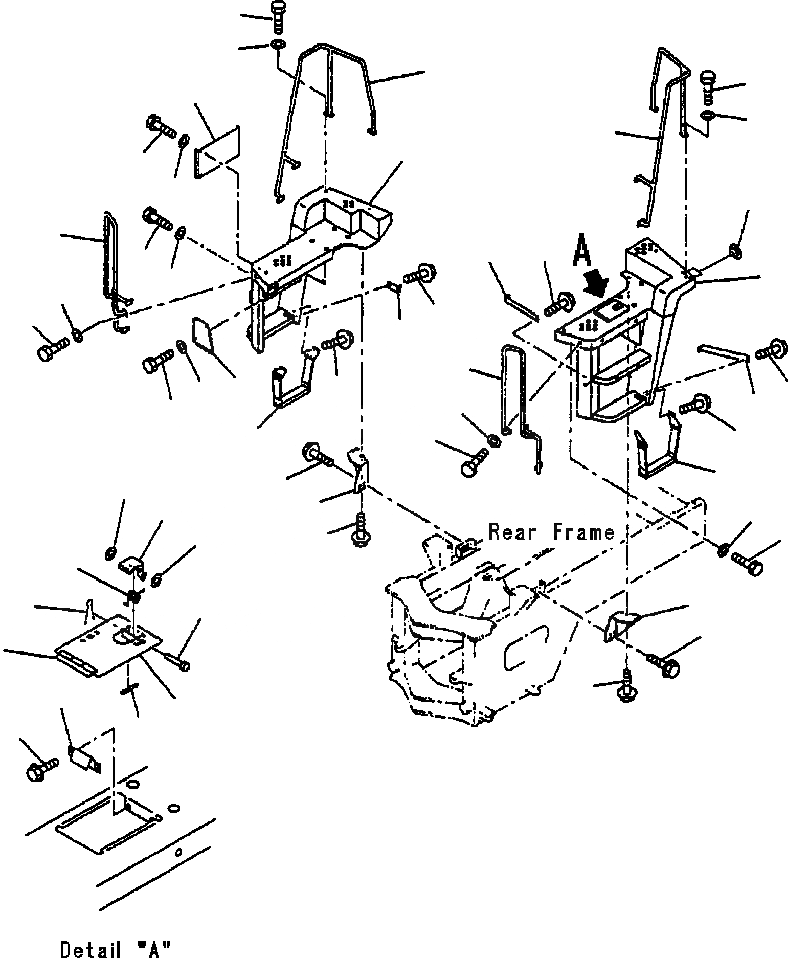 A

Rear Frame

Detail "A"