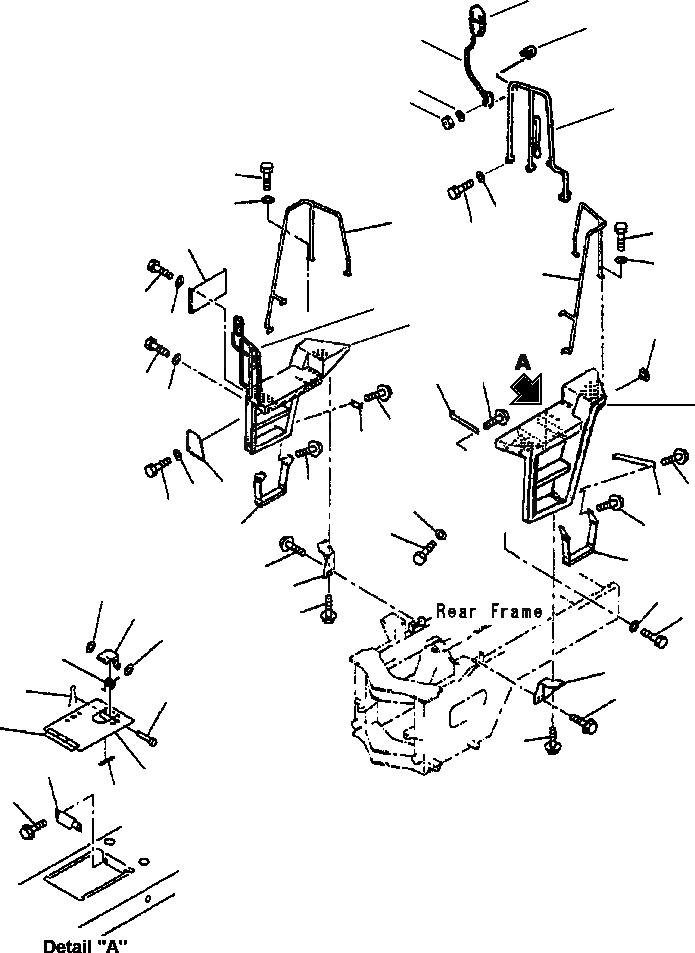 A

Rear Frame

Detail "A"