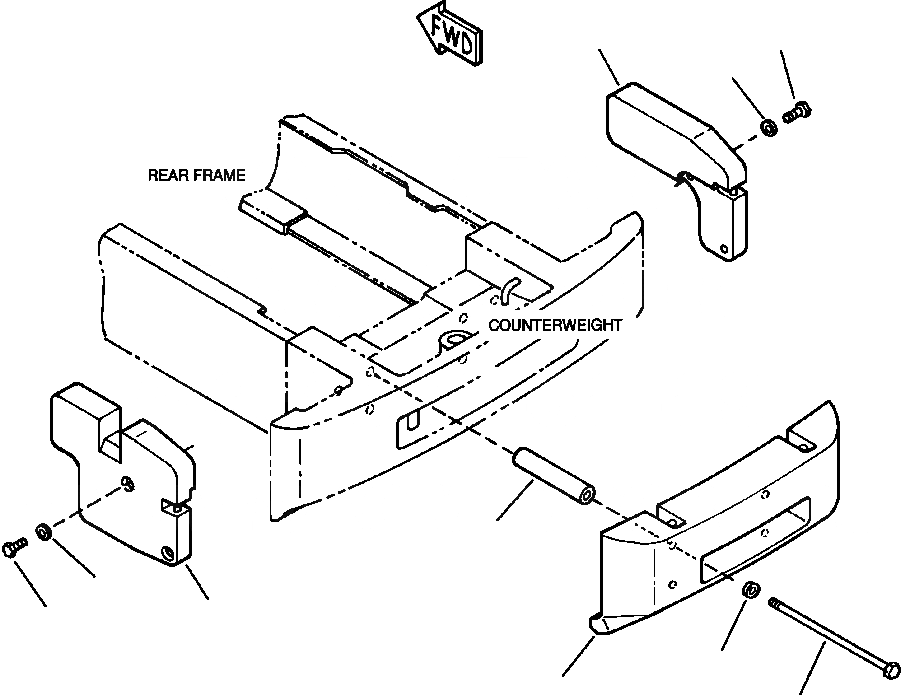 FWD

REAR FRAME

COUNTERWEIGHT