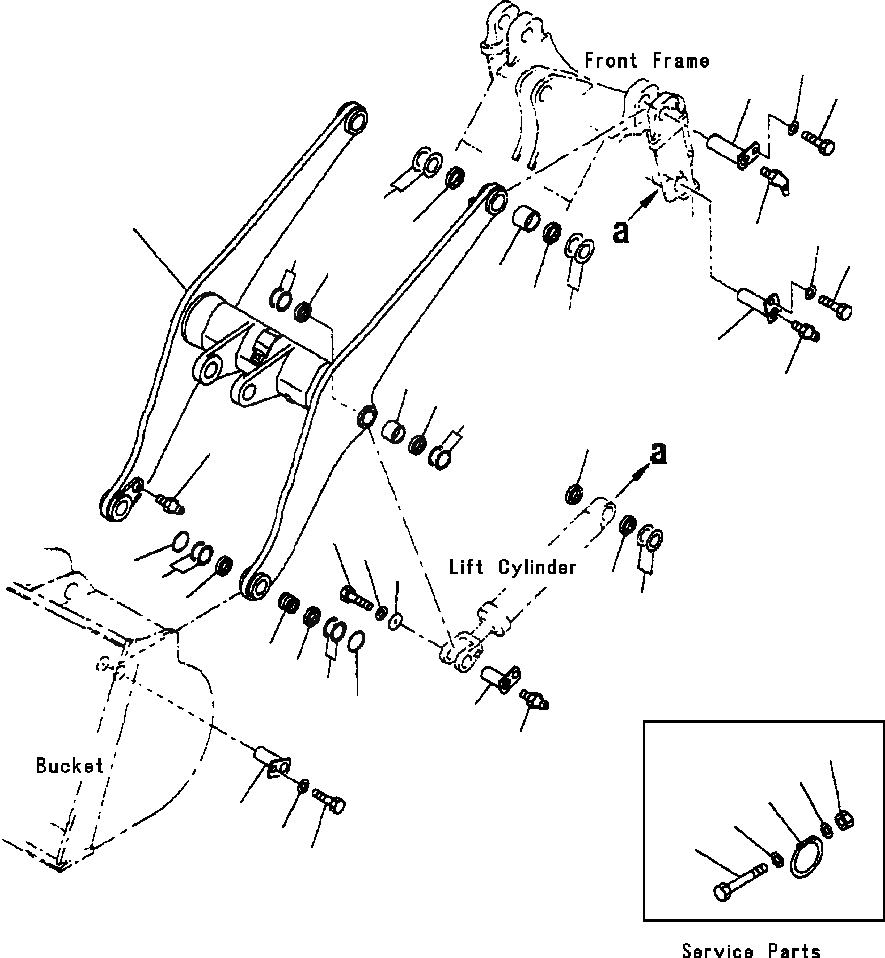 Front Frame

a

a

Lift Cylinder

Bucket

Service Parts