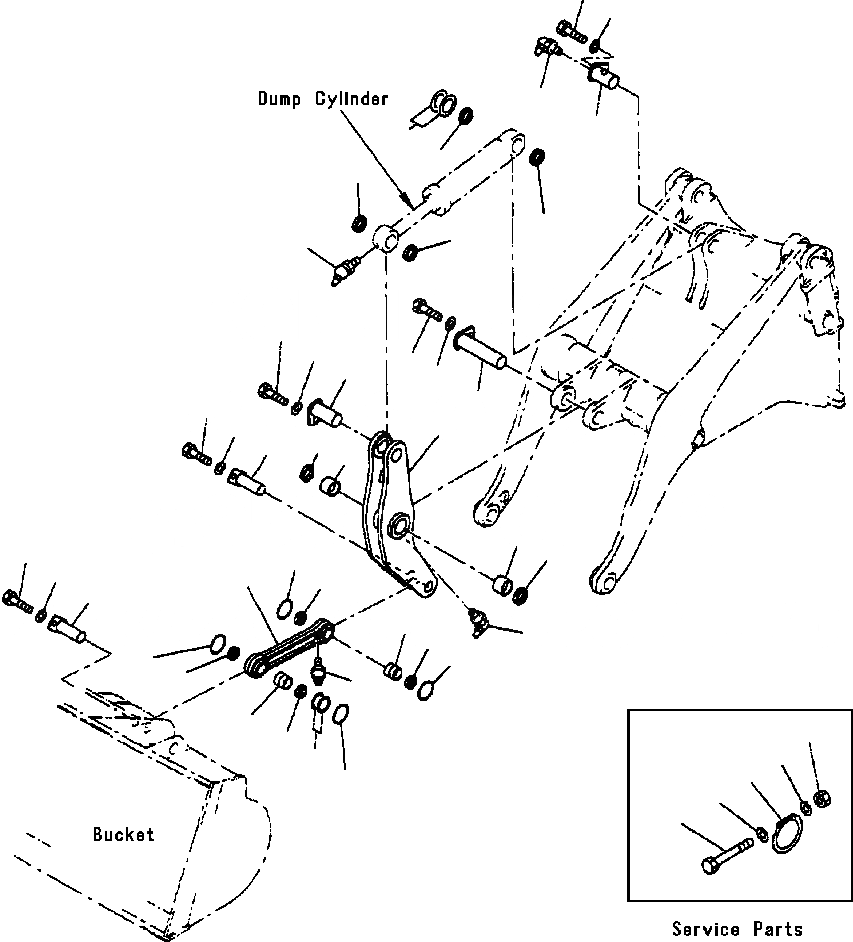 Dump Cylinder

Bucket

Service Parts