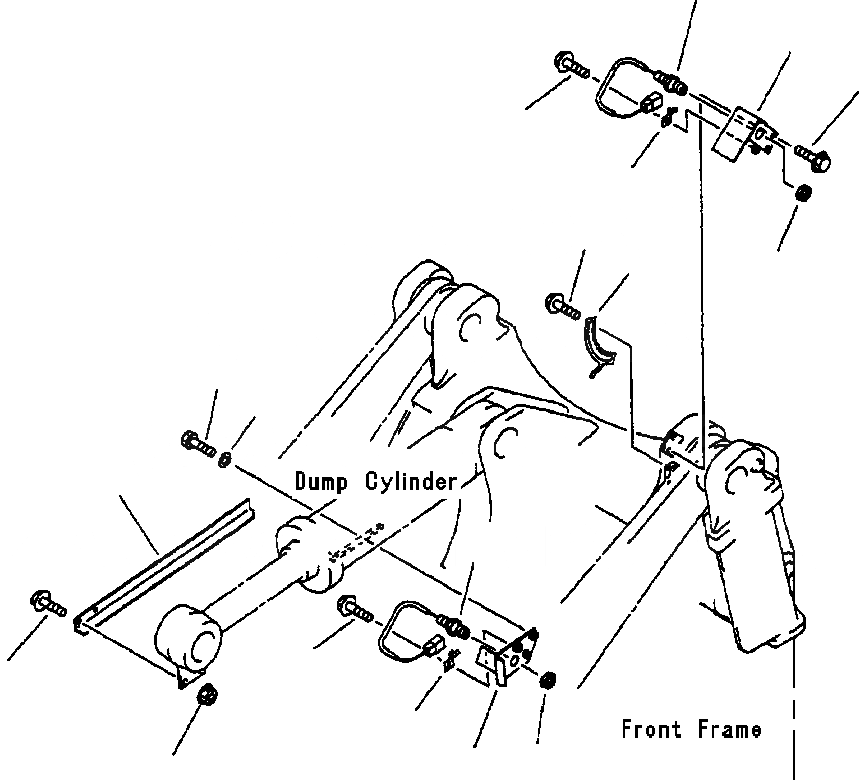 Dump Cylinder

Front Frame