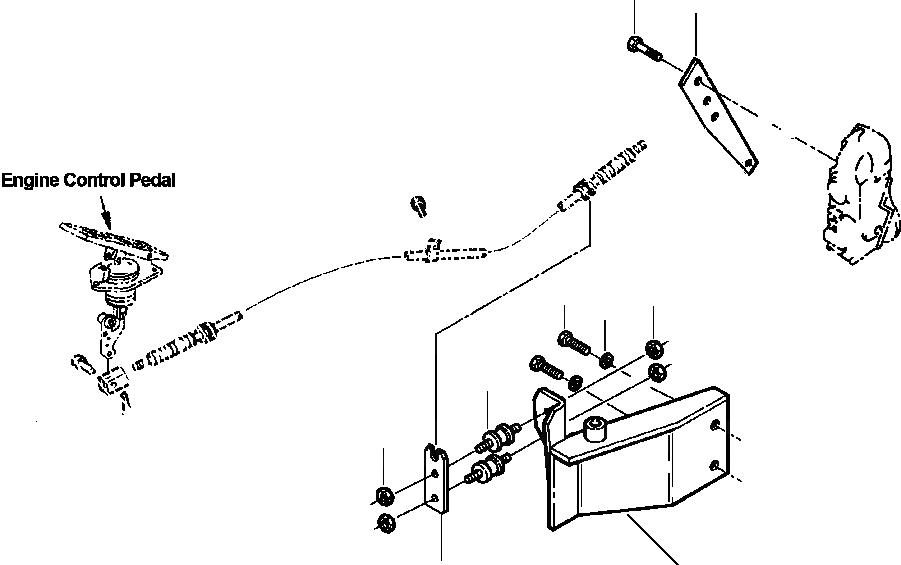 Engine Control Pedal