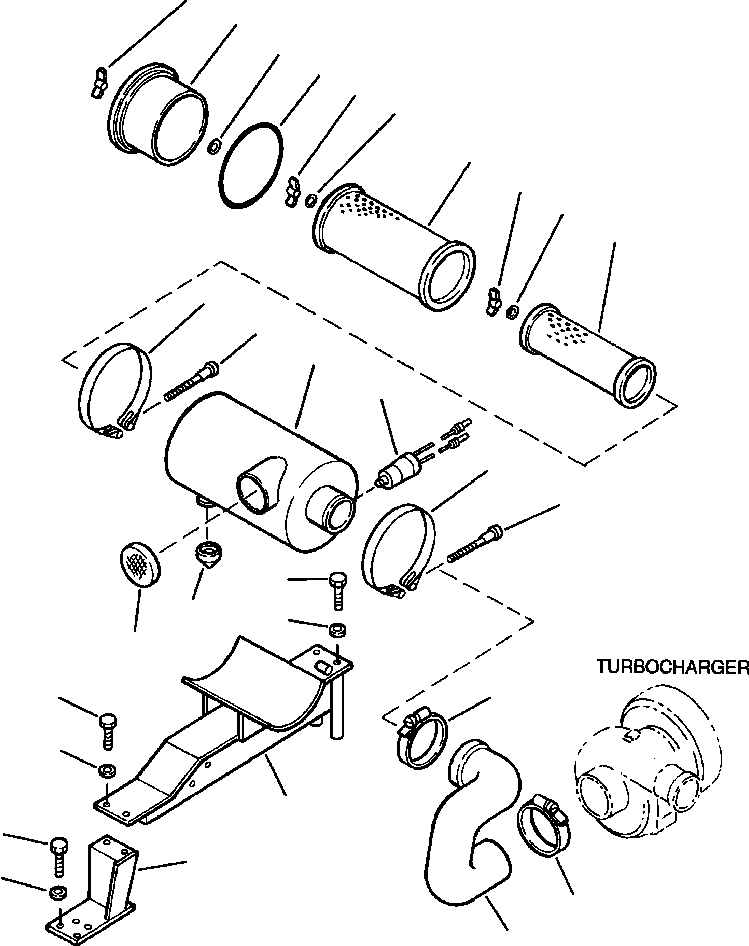 TURBOCHARGER