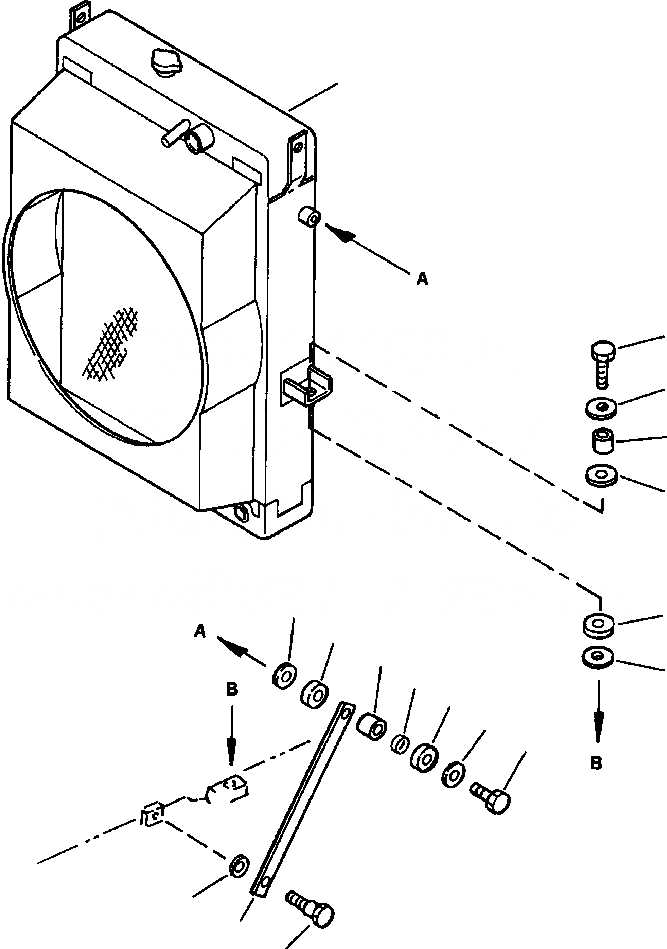 A

A

B

B