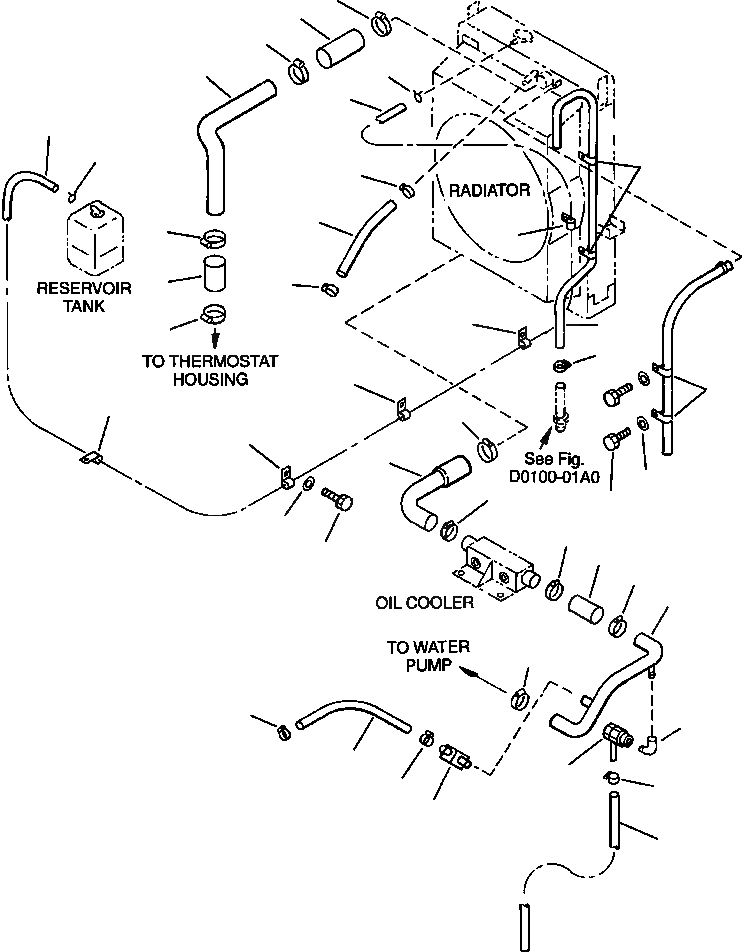 RADIATOR

RESERVOIR TANK

TO THERMOSTAT HOUSING

See Fig. D0100-01A0

OIL COOLER

TO WATER PUMP