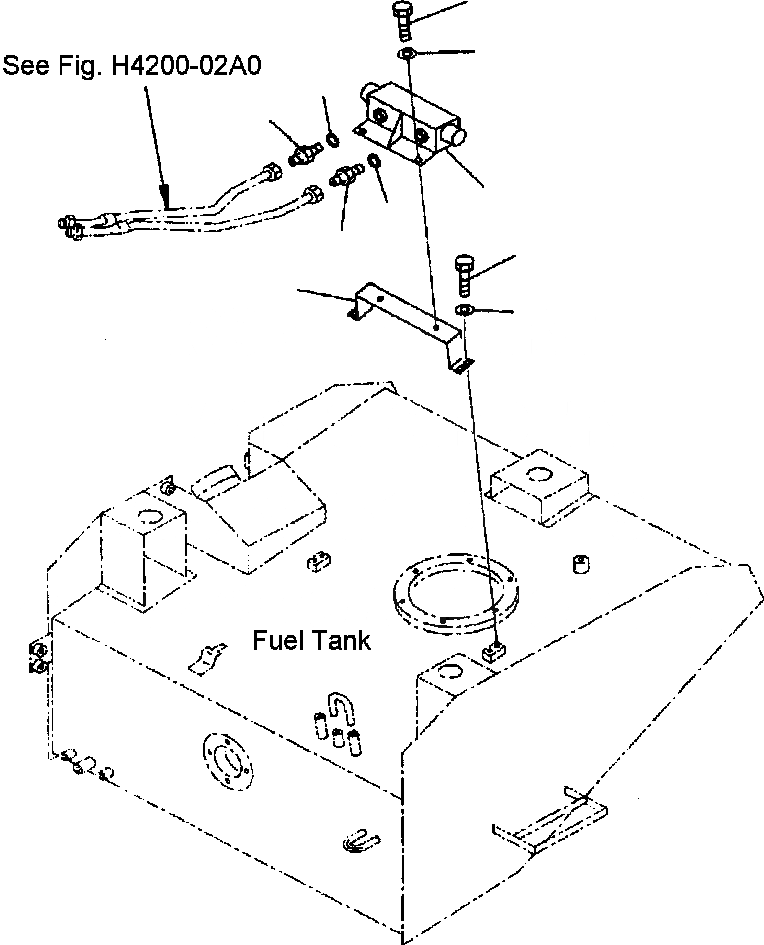 See Fig. H4200-02A0

Fuel Tank