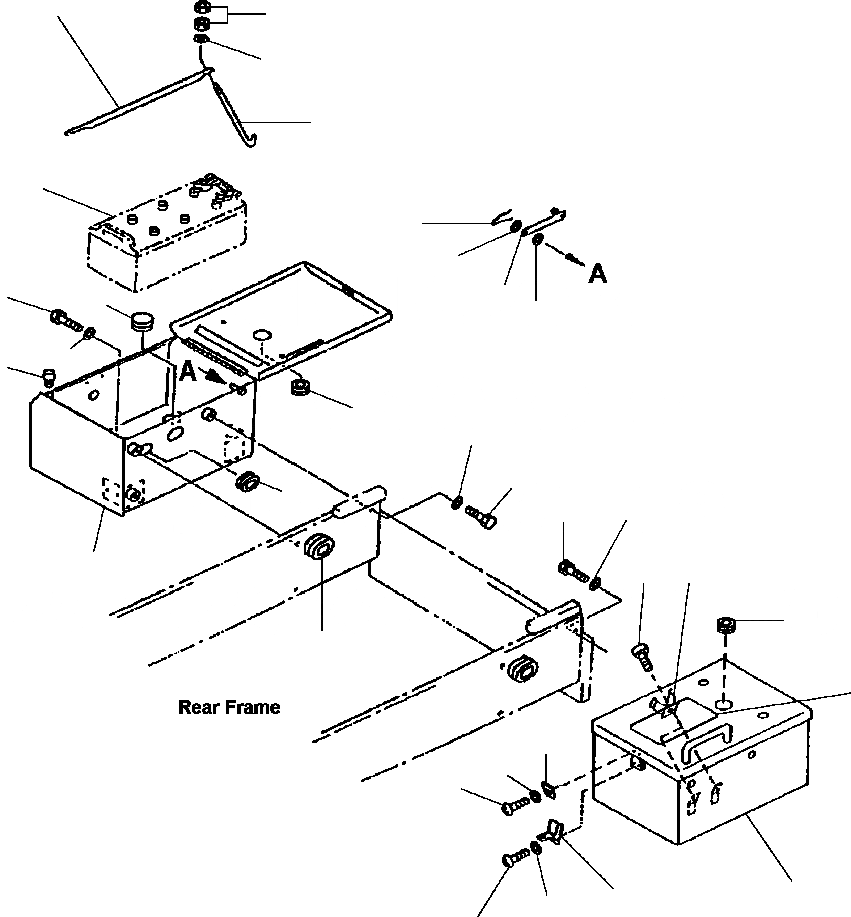 A

A

Rear Frame