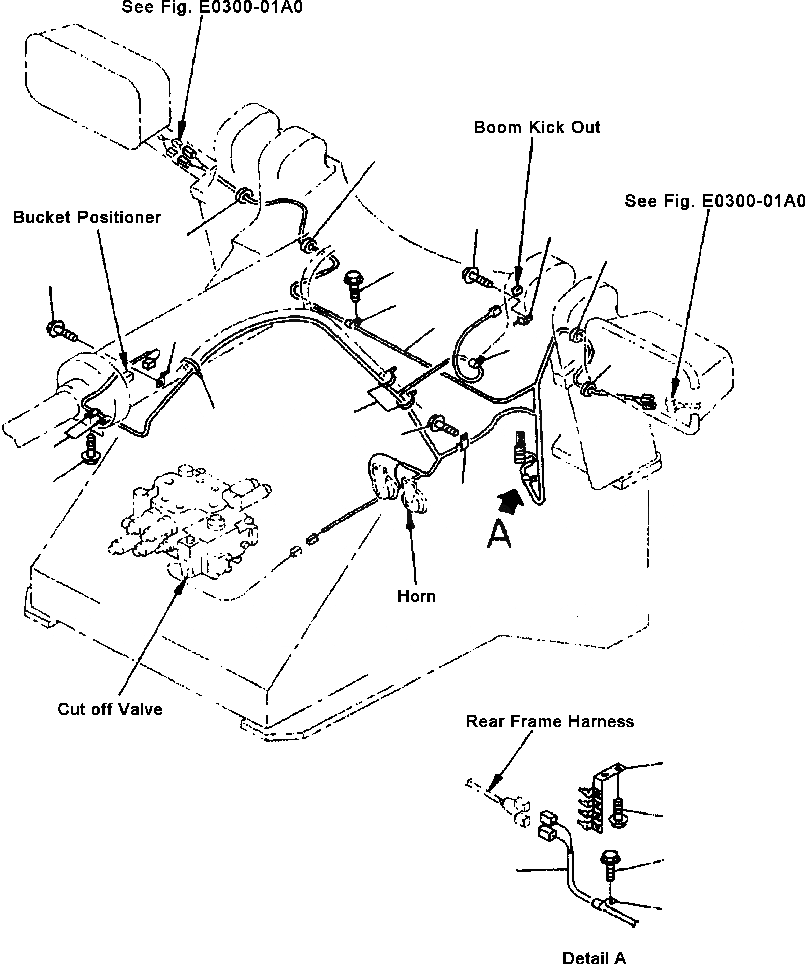 See Fig. E0300-01A0

Boom Kick Out

See Fig. E0300-01A0

Bucket Positioner

A

Horn

Cut off Valve

Rear Frame Harness

Detail A