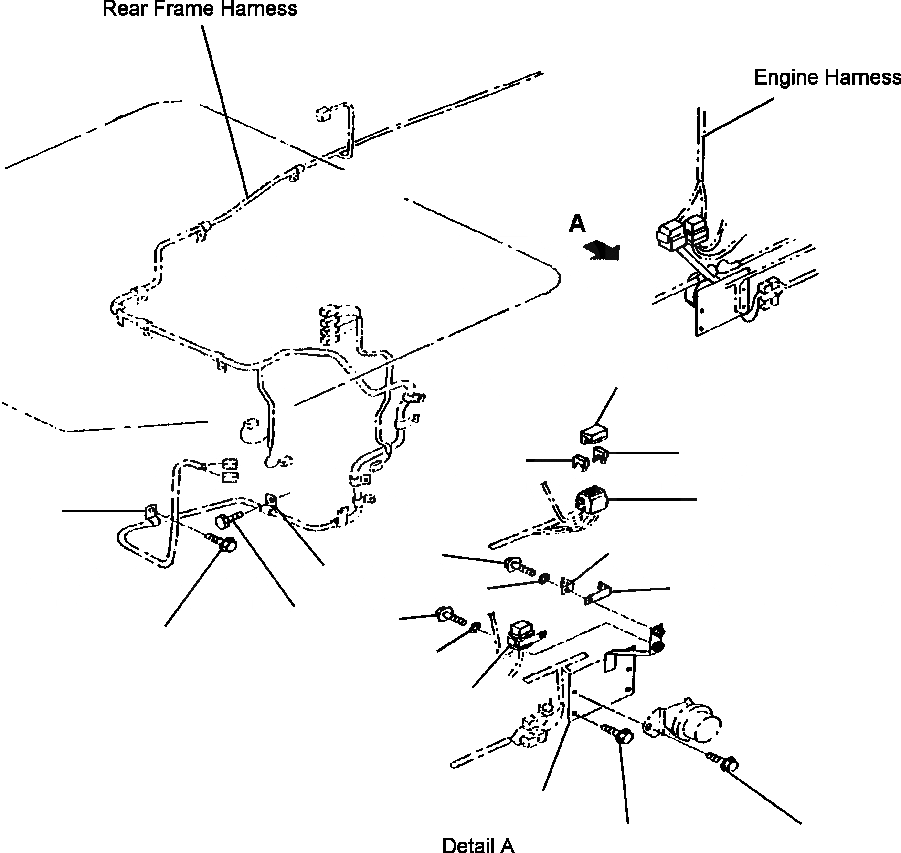 Rear Frame Harness

Engine Harness

A

Detail A