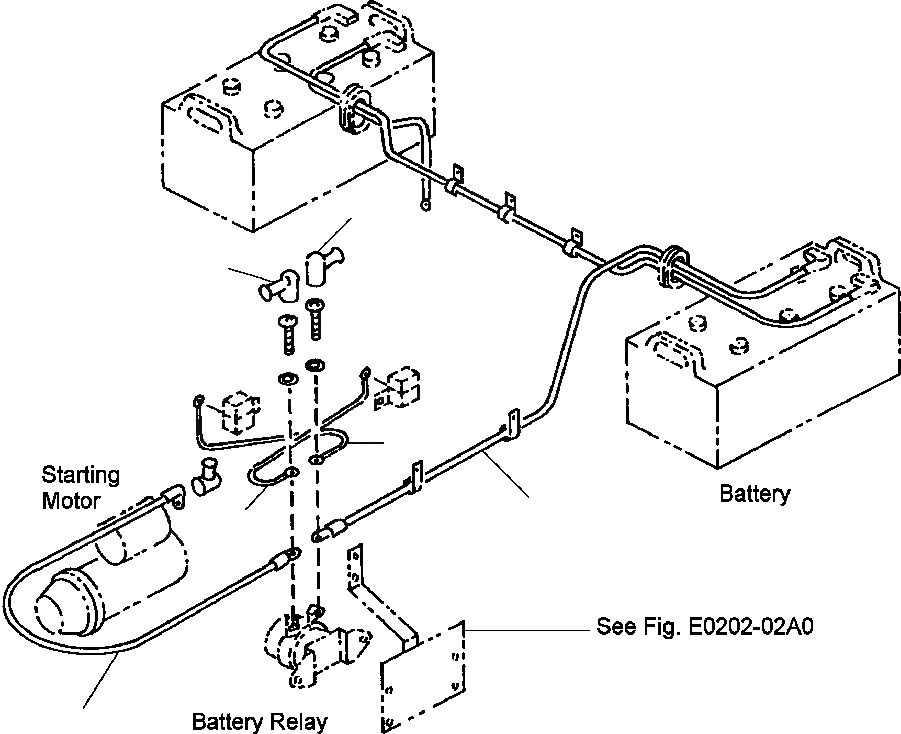 Starting Motor

Battery

See Fig. E0202-02A0

Battery Relay