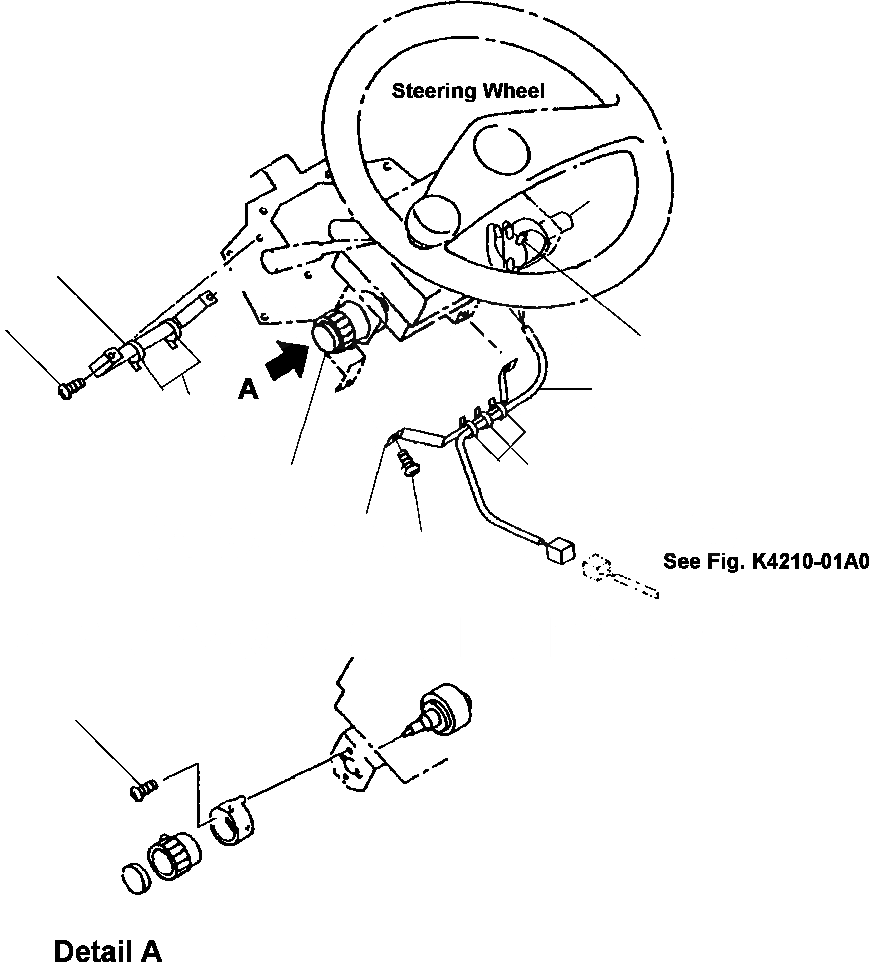 Steering Wheel

A

See Fig. K4210-01A0

Detail A