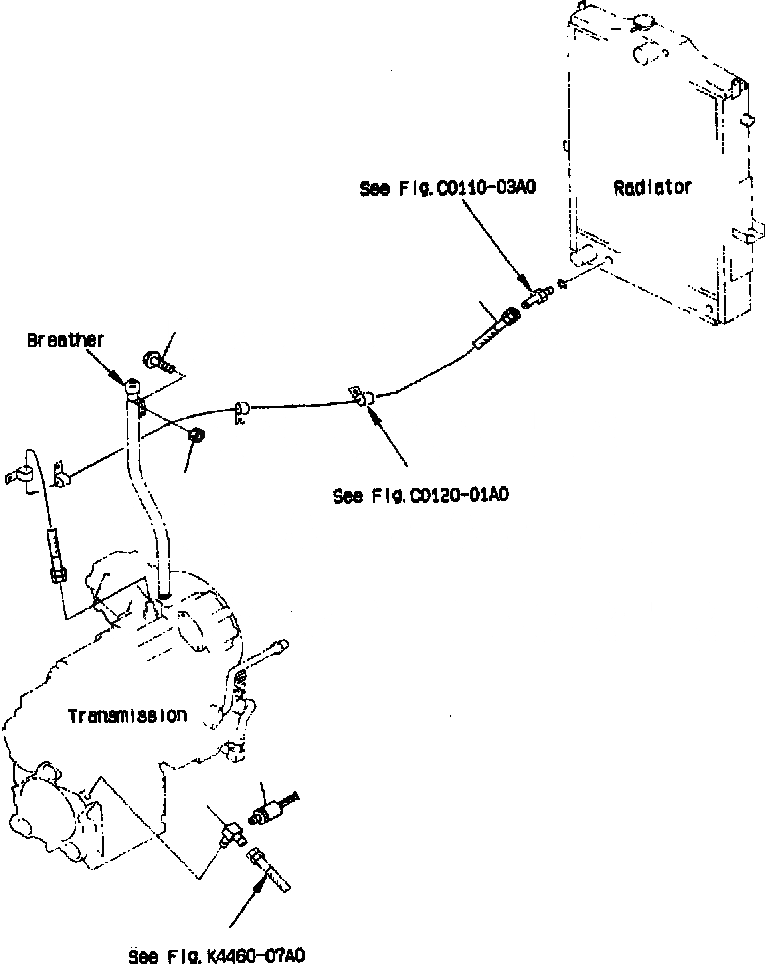 See Fig.C0110-03A0

Radiator

Breather

See Fig.C0120-01A0

Transmission

See Fig.K4460-07A0