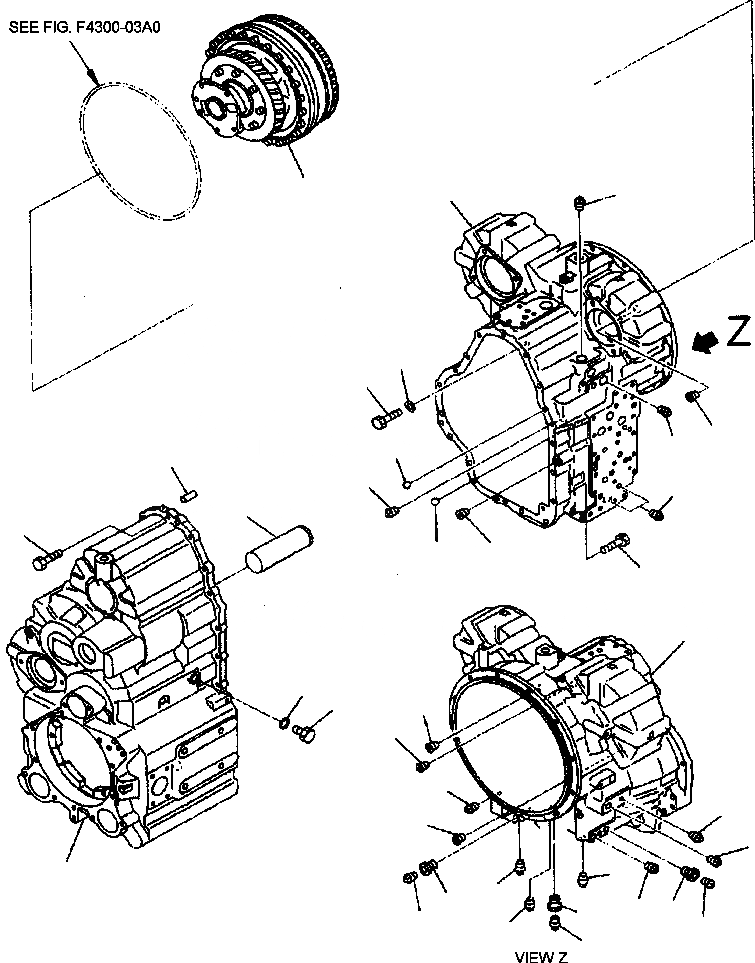 SEE FIG. F4300-03A0

Z

VIEW Z