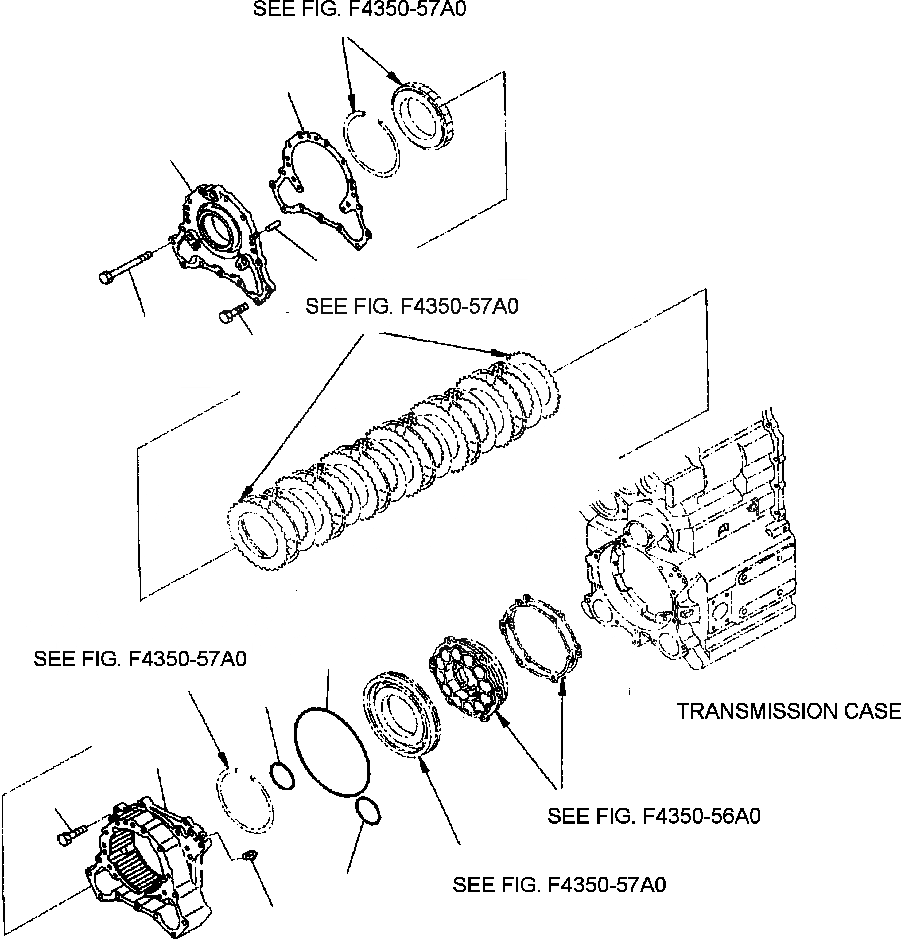 SEE FIG. F4350-57A0

SEE FIG. F4350-57A0

SEE FIG. F4350-57A0

TRANSMISSION CASE

SEE FIG. F4350-56A0

SEE FIG. F4350-57A0