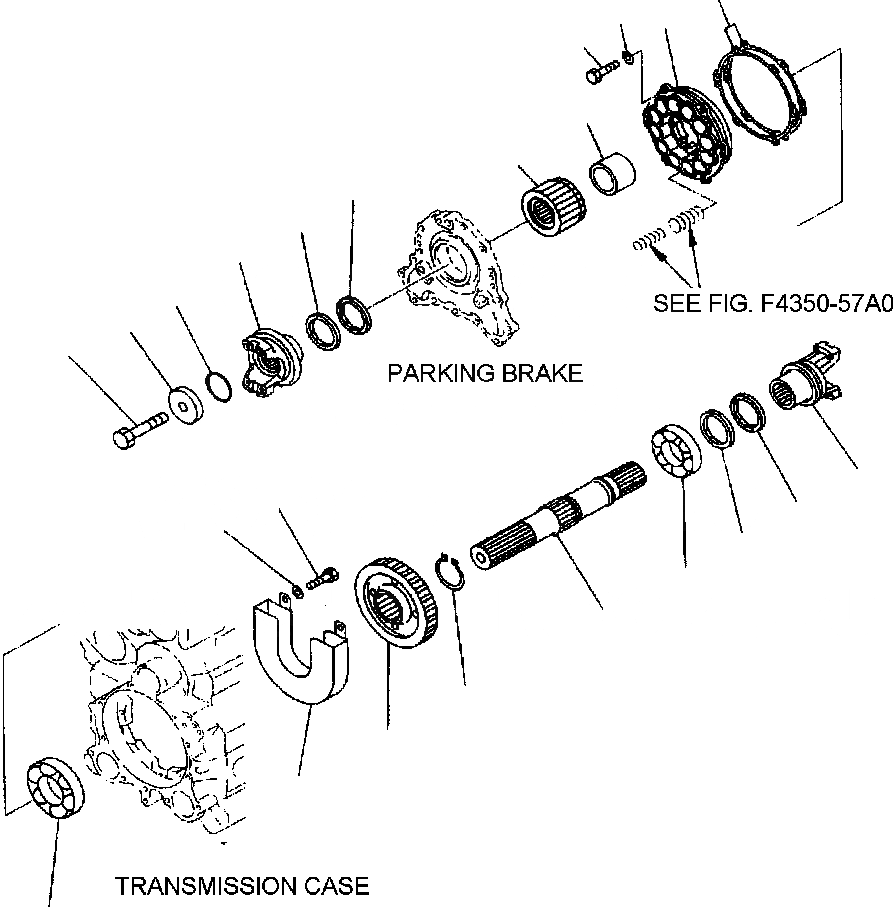 SEE FIG. F4350-57A0

PARKING BRAKE

TRANSMISSION CASE