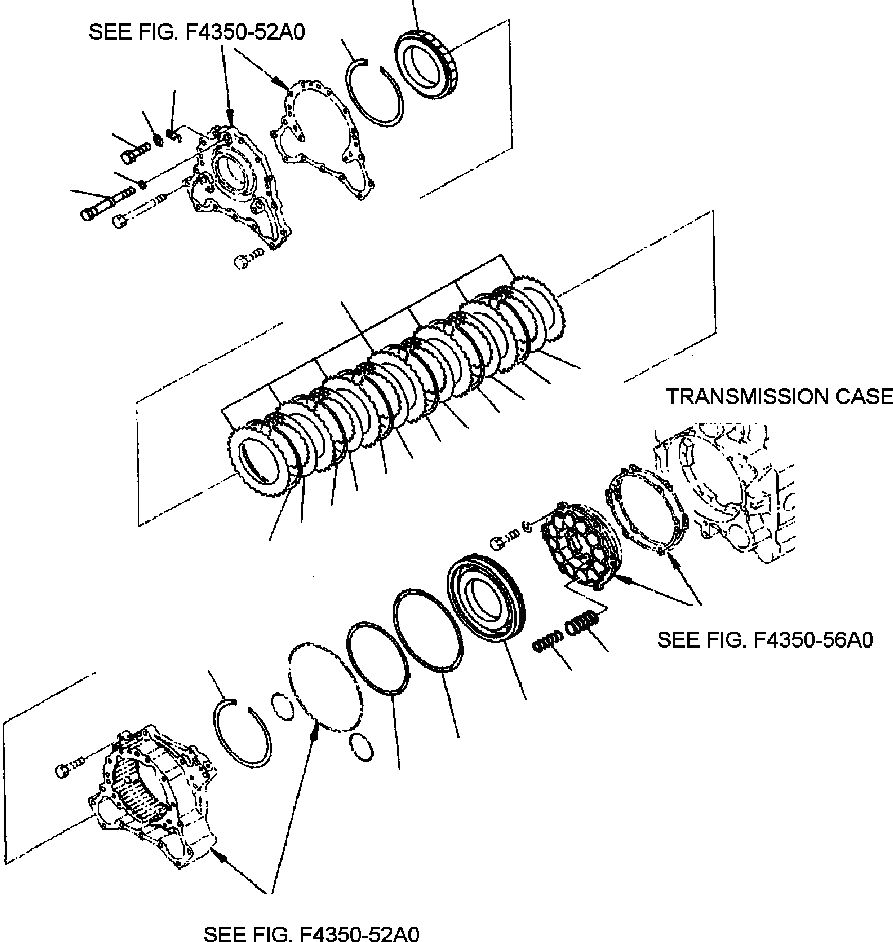 SEE FIG. F4350-52A0

TRANSMISSION CASE

SEE FIG. F4350-56A0

SEE FIG. F4350-52A0