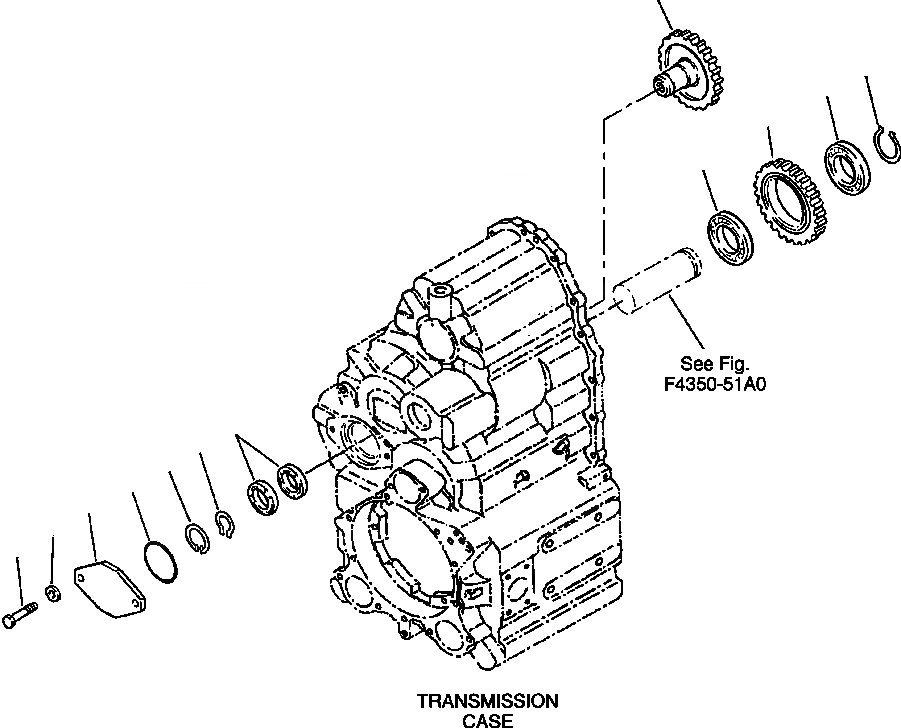 See Fig.
F4350-51A0

TRANSMISSION
CASE