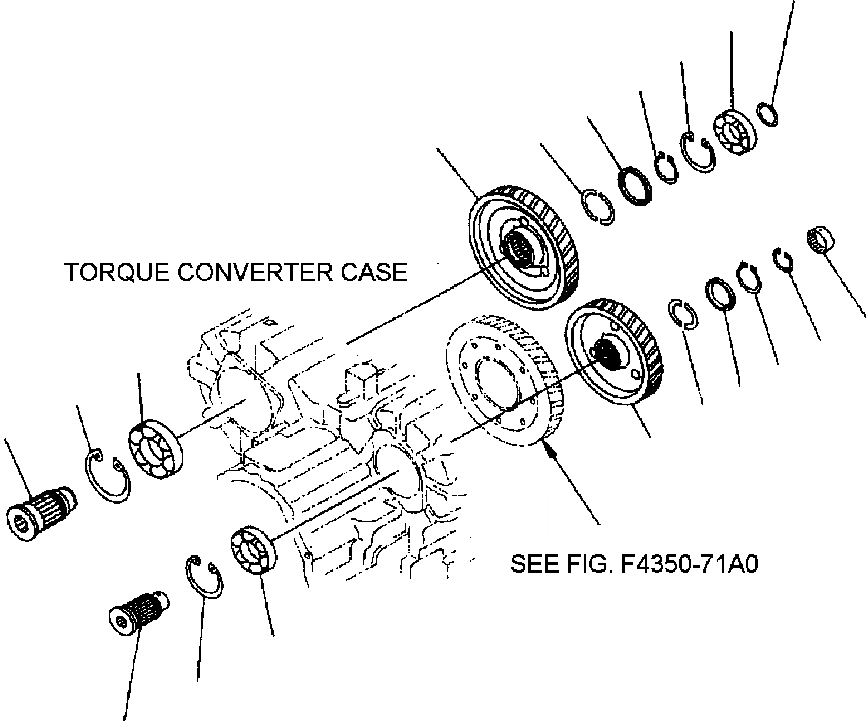 TORQUE CONVERTER CASE

SEE FIG. F4350-71A0