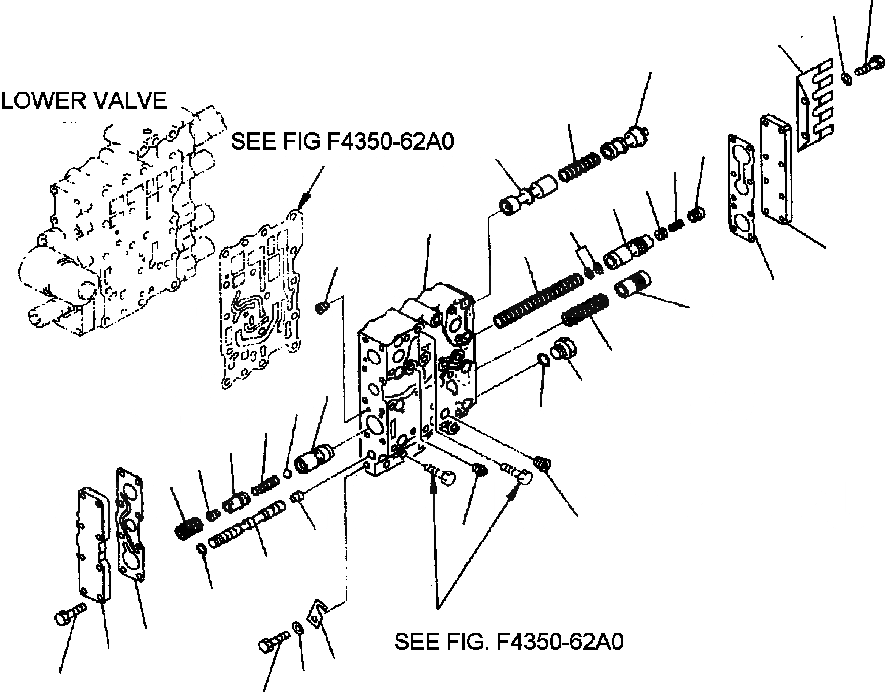 LOWER VALVE

SEE FIG F4350-62A0

SEE FIG. F4350-62A0