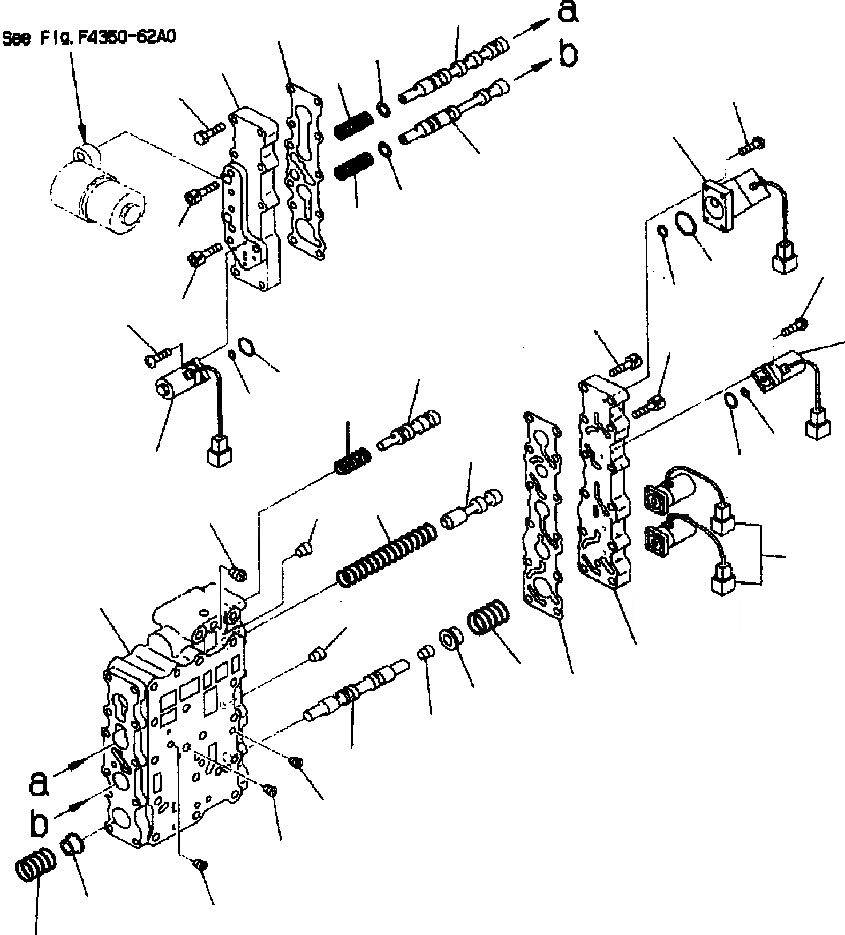 See Fig. F4350-62A0

a

b

a

b