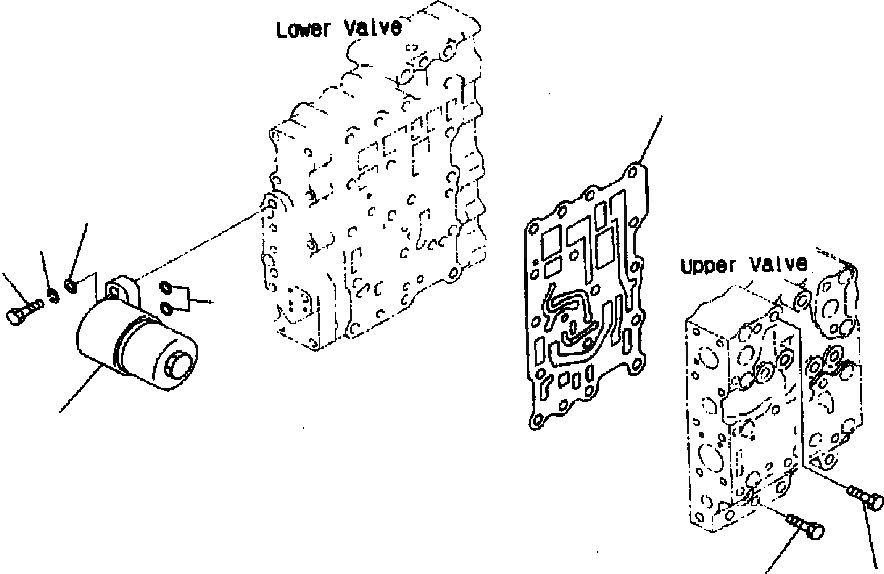 Lower Valve

Upper Valve