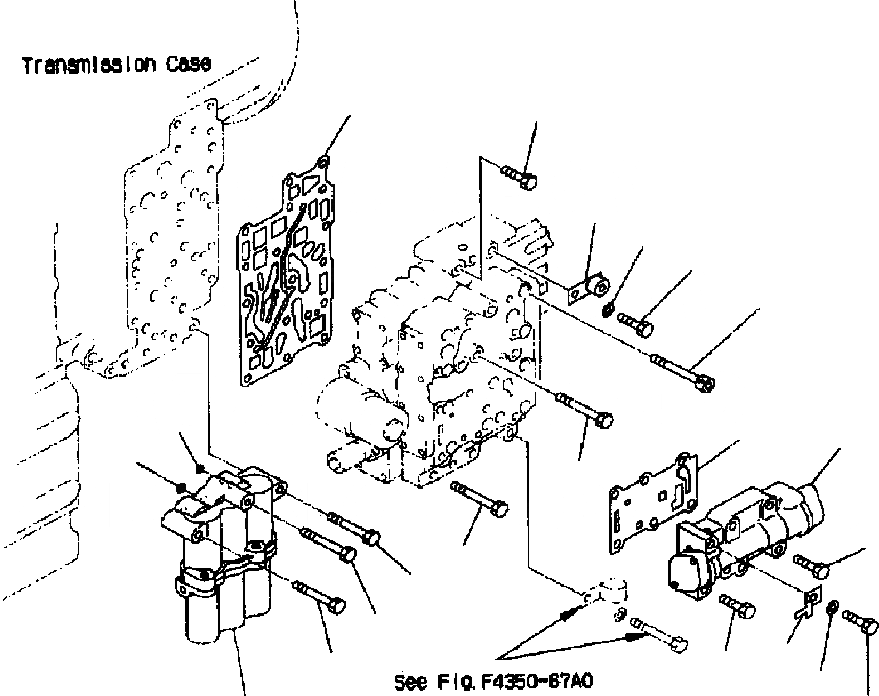 Transmission Case

See Fig. F4350-67A0