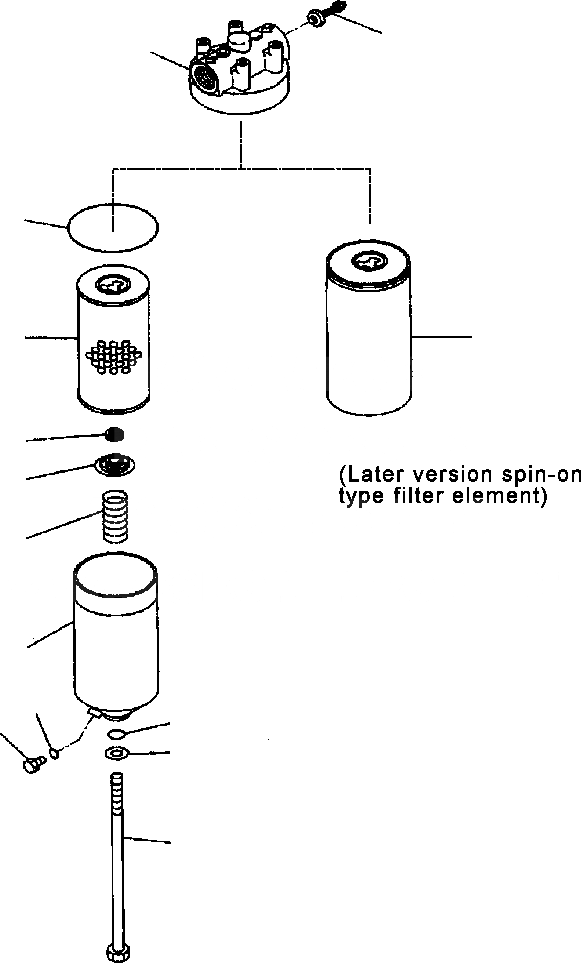 (Later version spin-on type filter element)