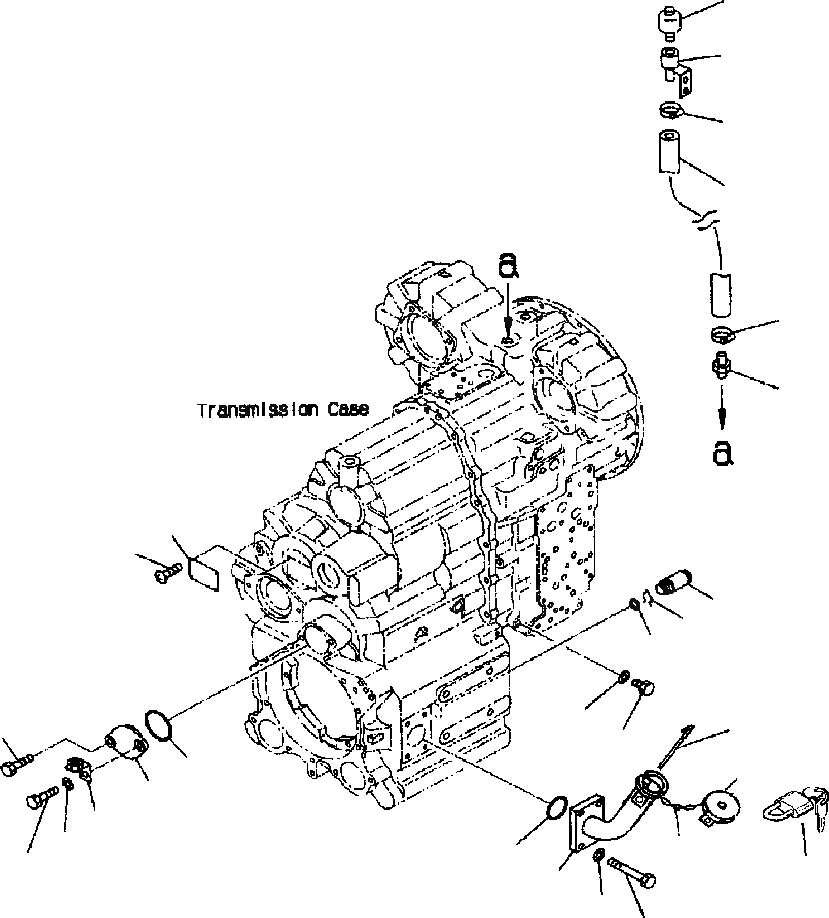 a

Transmission Case

a