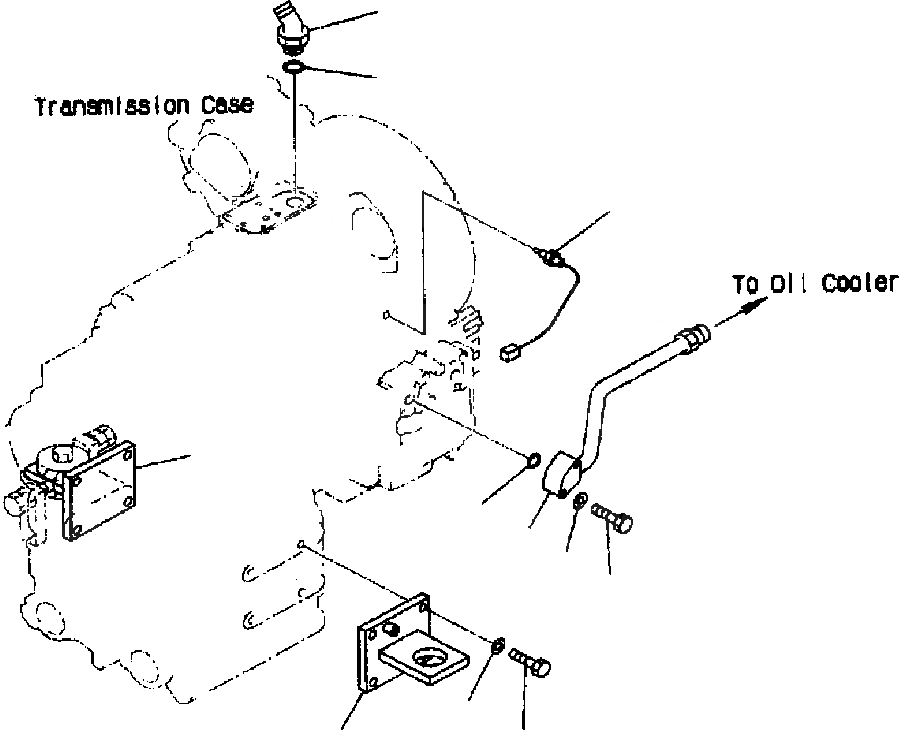 Transmission Case

To Oil Cooler