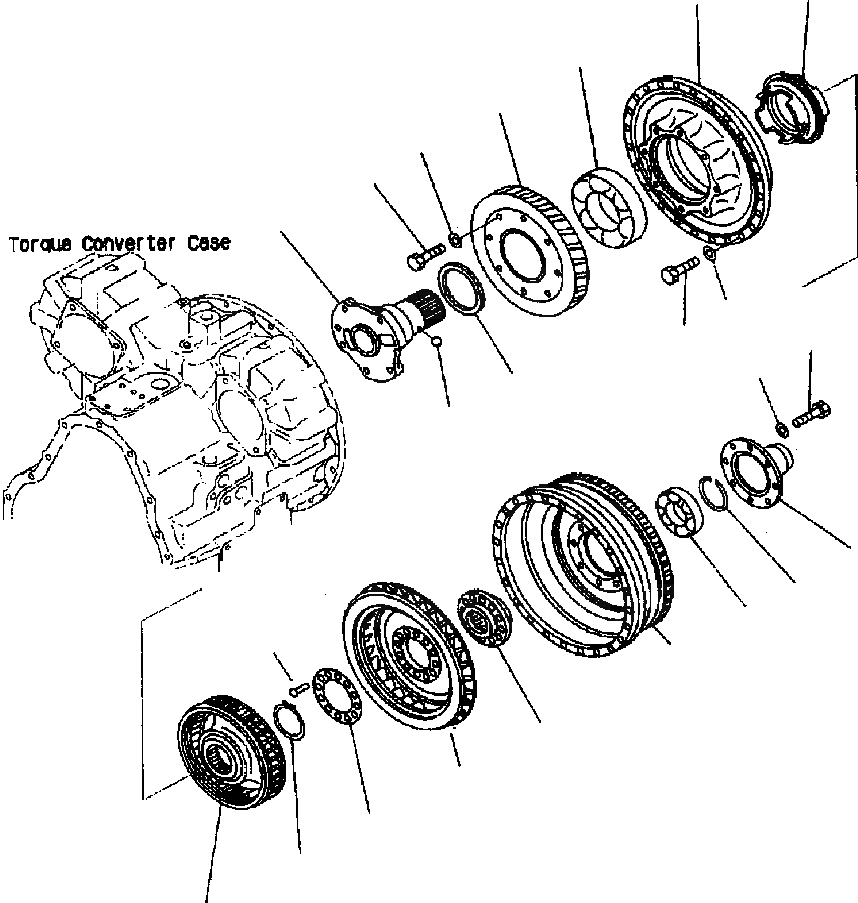 Torque Converter Case