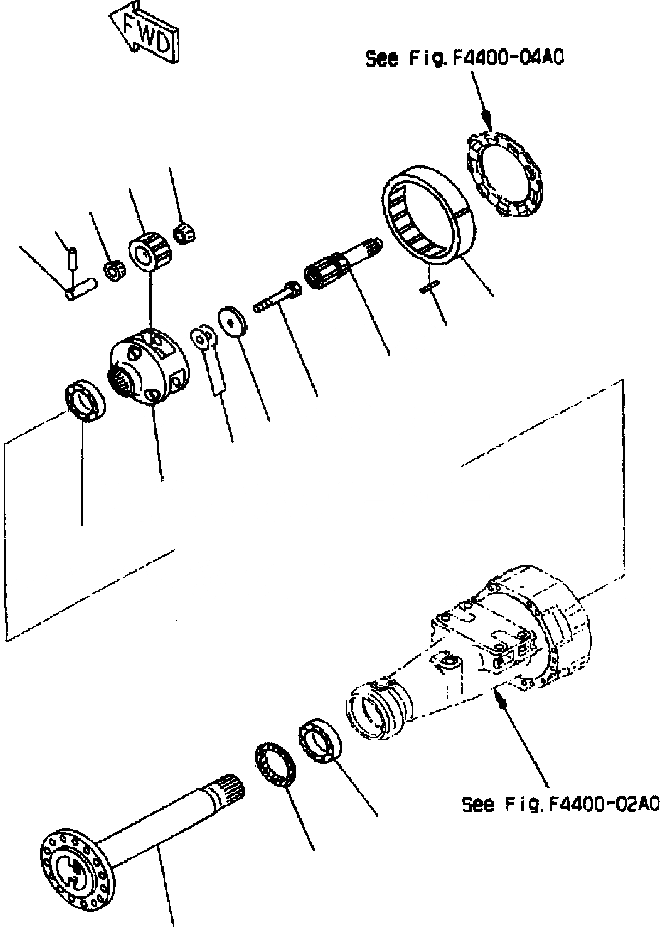 FWD

See Fig. F4400-04A0

See Fig. F4400-02A0