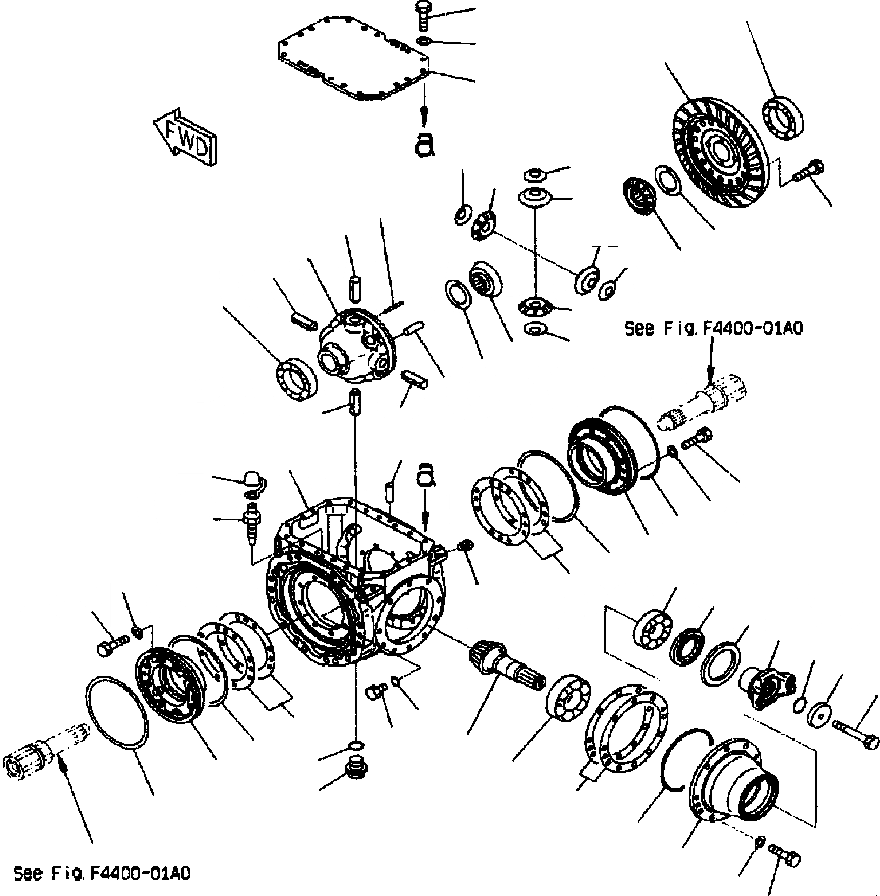 FWD

a

See Fig. F4400-01A0

See Fig. F4400-01A0