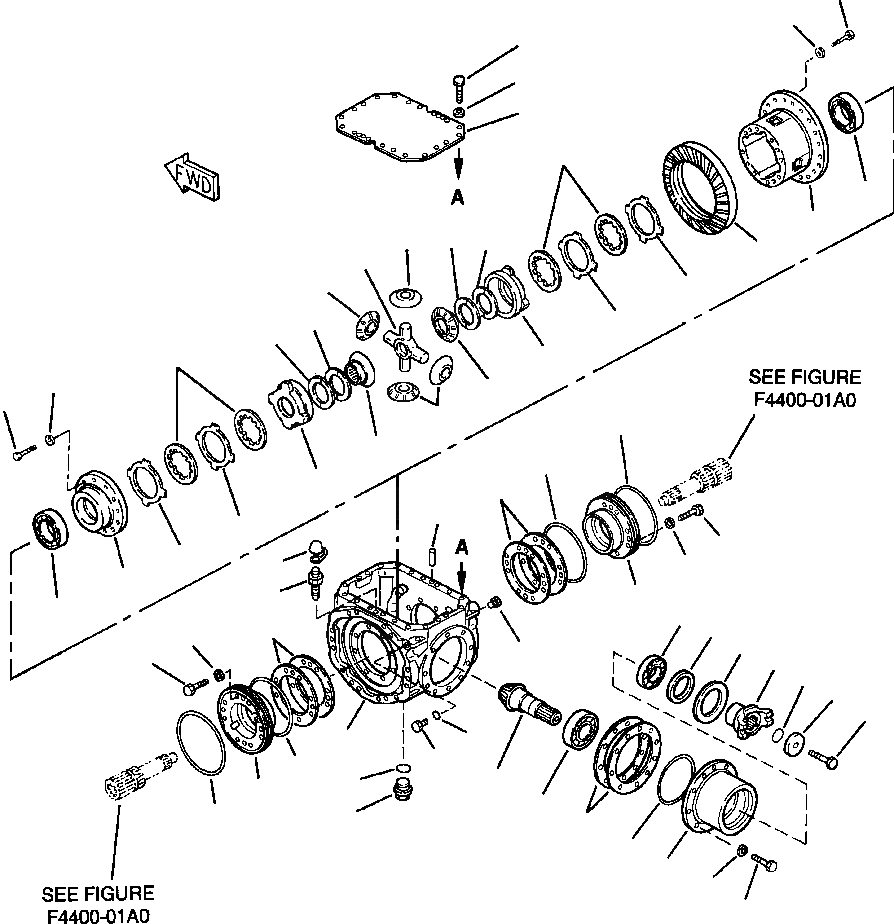 FWD

A

SEE FIGURE
F4400-01A0

A

SEE FIGURE
F4400-01A0