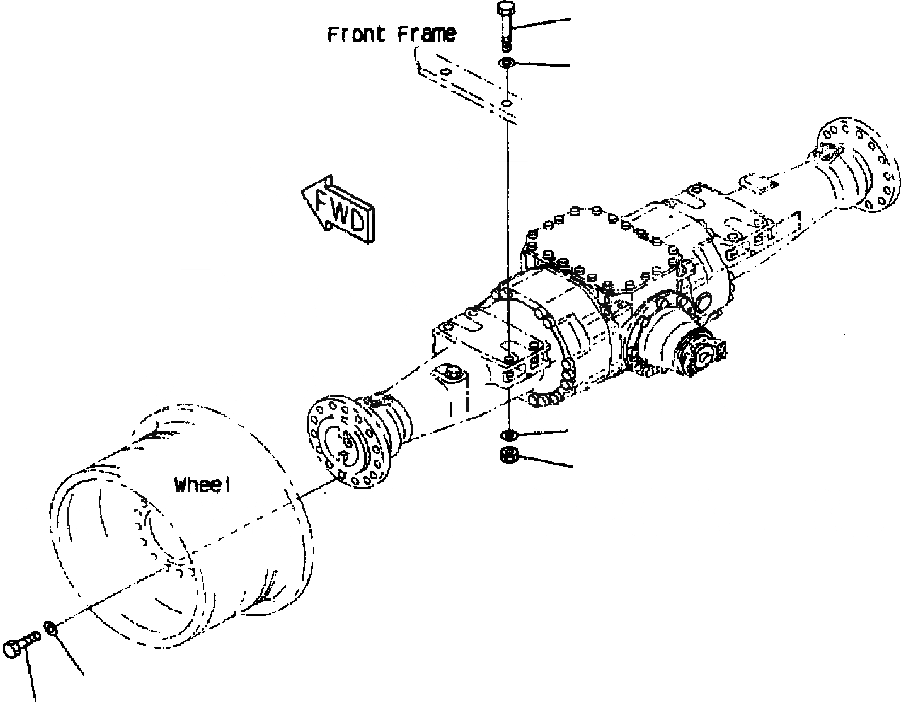 Front Frame

FWD

Wheel