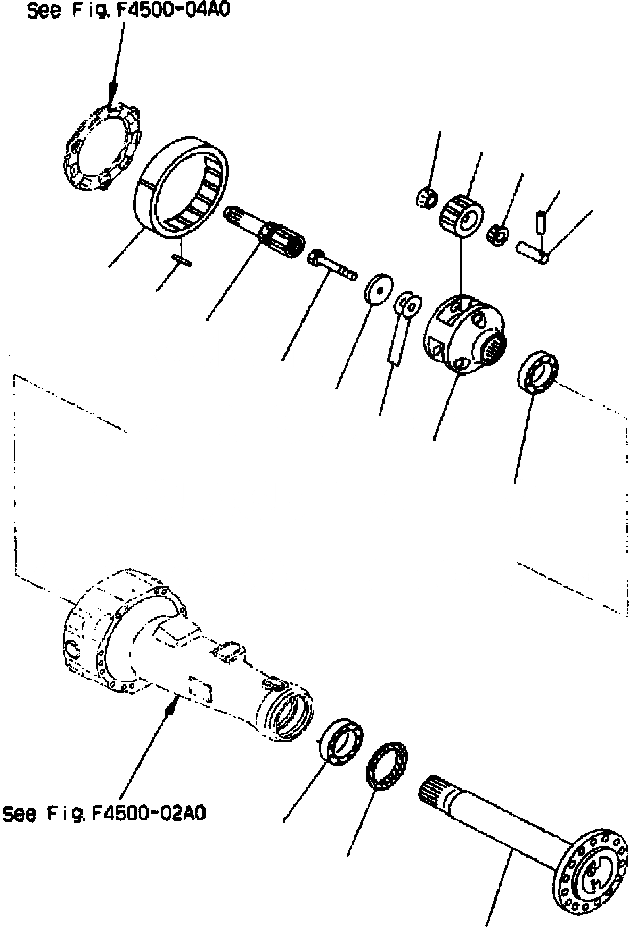 See Fig. F4500-04A0

See Fig. F4500-02A0