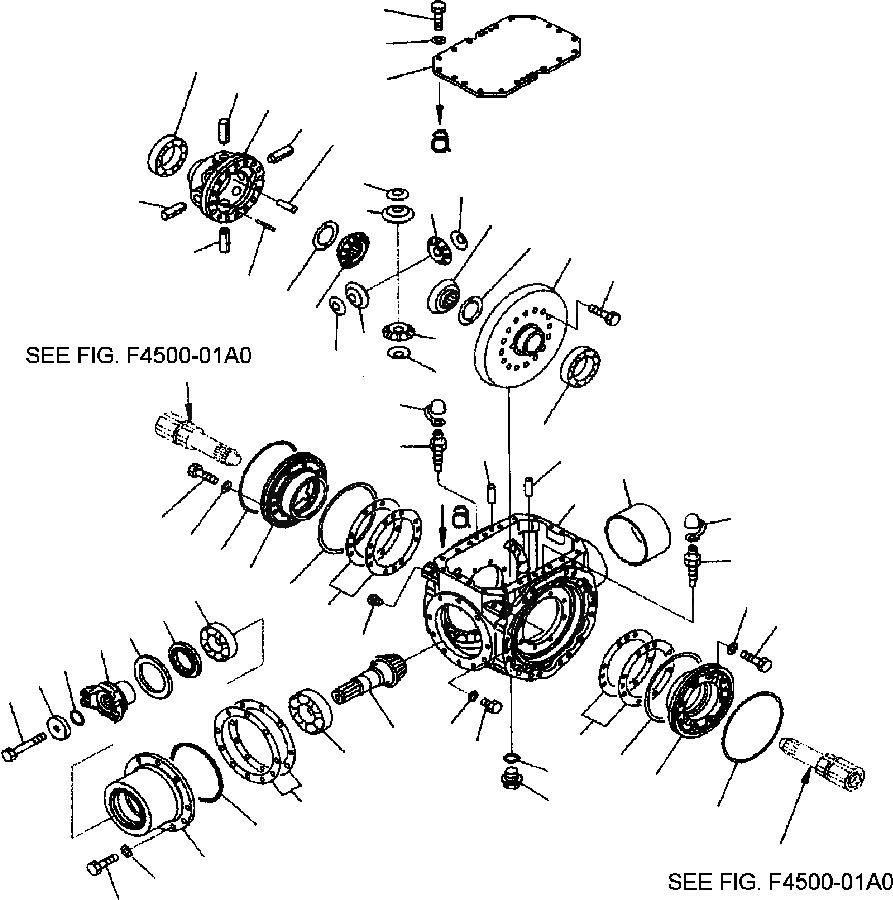 a

SEE FIG. F4500-01A0

a

SEE FIG. F4500-01A0