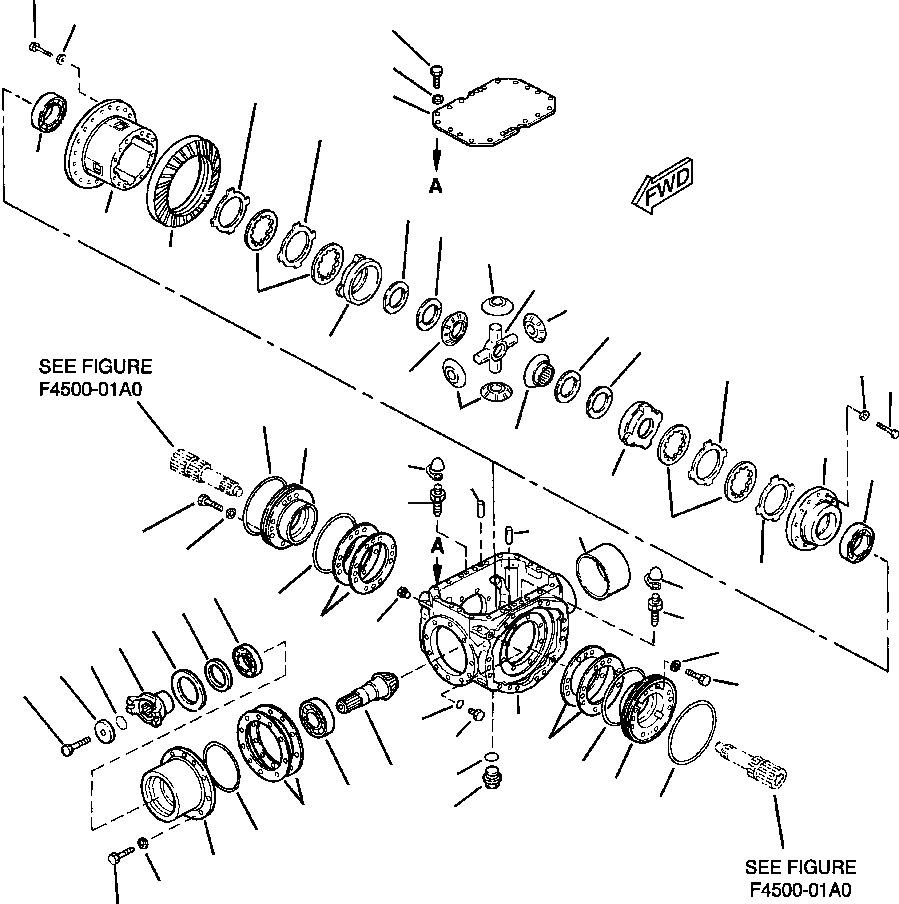 A

FWD

SEE FIGURE
F4500-01A0

A

SEE FIGURE
F4500-01A0