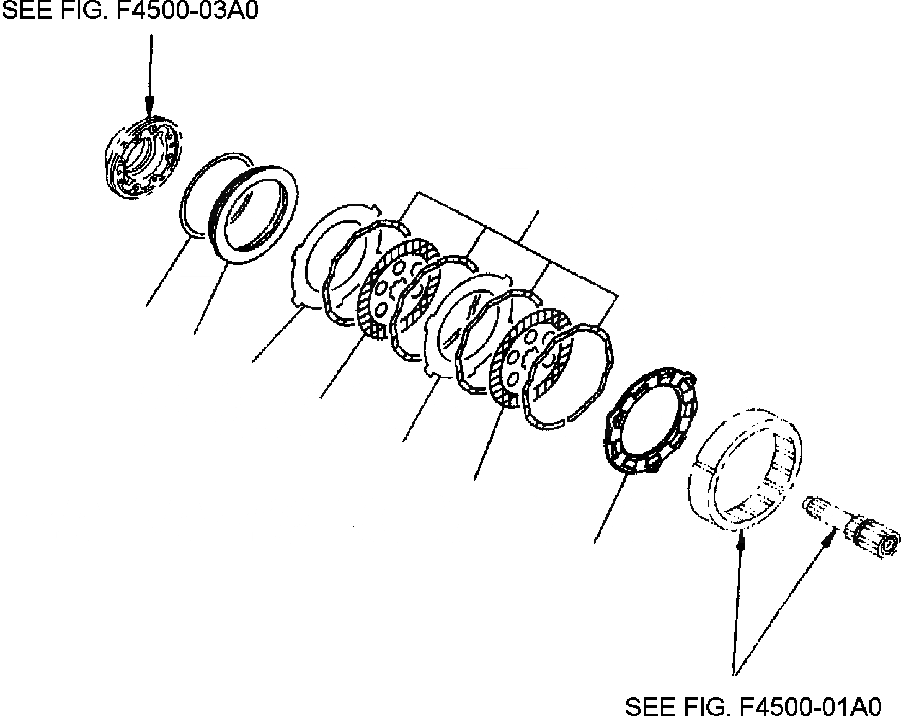 SEE FIG. F4500-03A0

SEE FIG. F4500-01A0