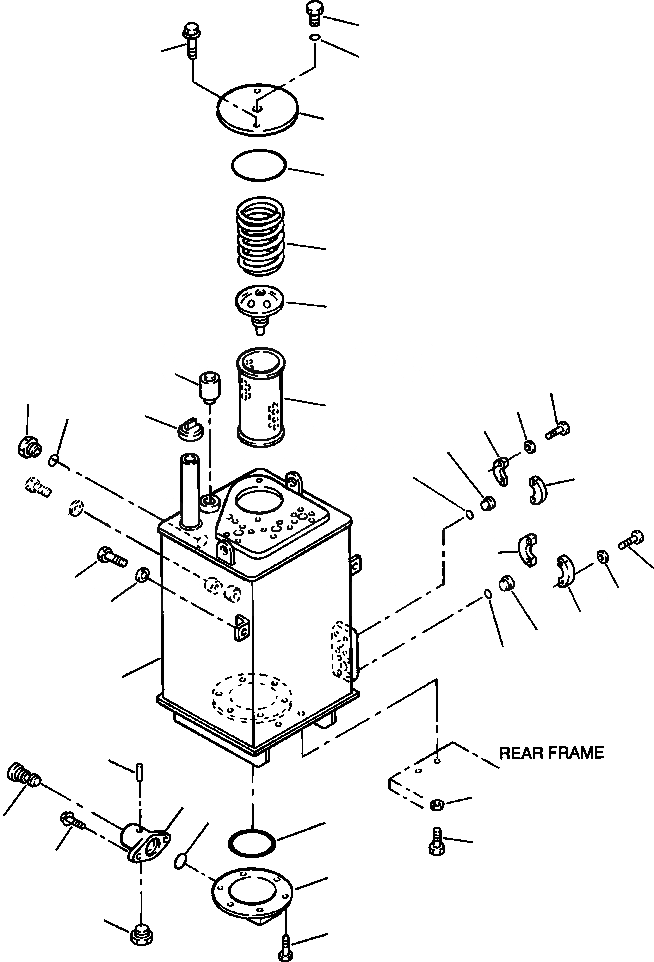 REAR FRAME