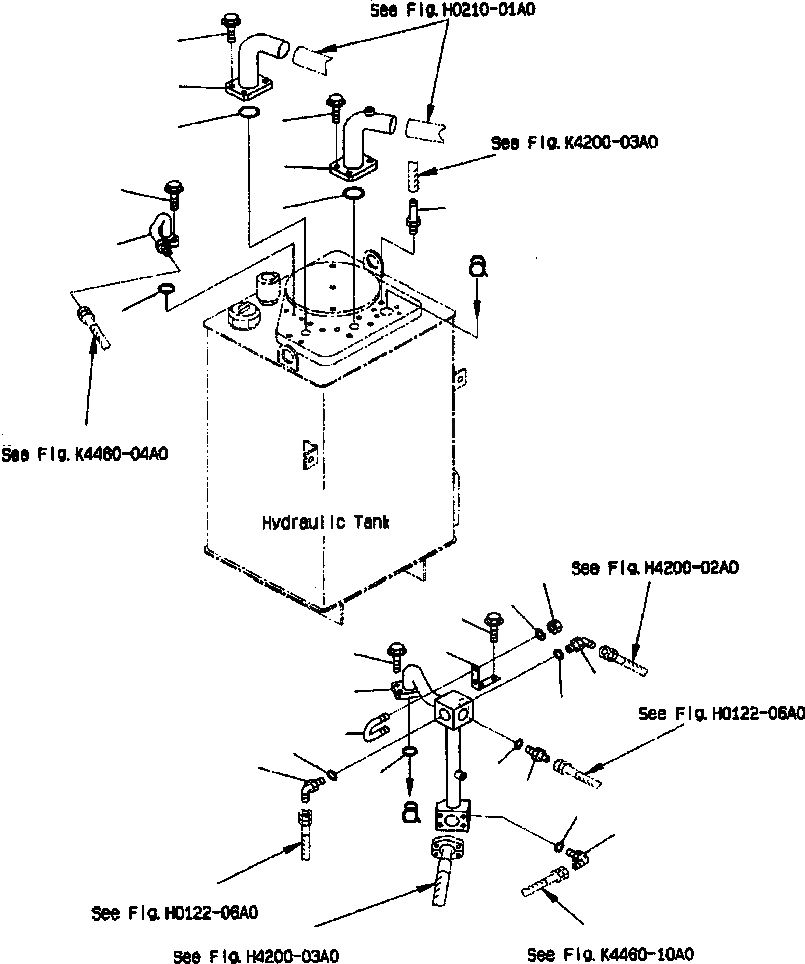 See Fig. H0210-01A0

See Fig. K4200-03A0

a

See Fig. K4460-04A0

Hydraulic Tank

See Fig. H4200-02A0

See Fig. H0122-06A0

a

See Fig. H0122-06A0

See Fig. H4200-03A0

See Fig. K4460-10A0