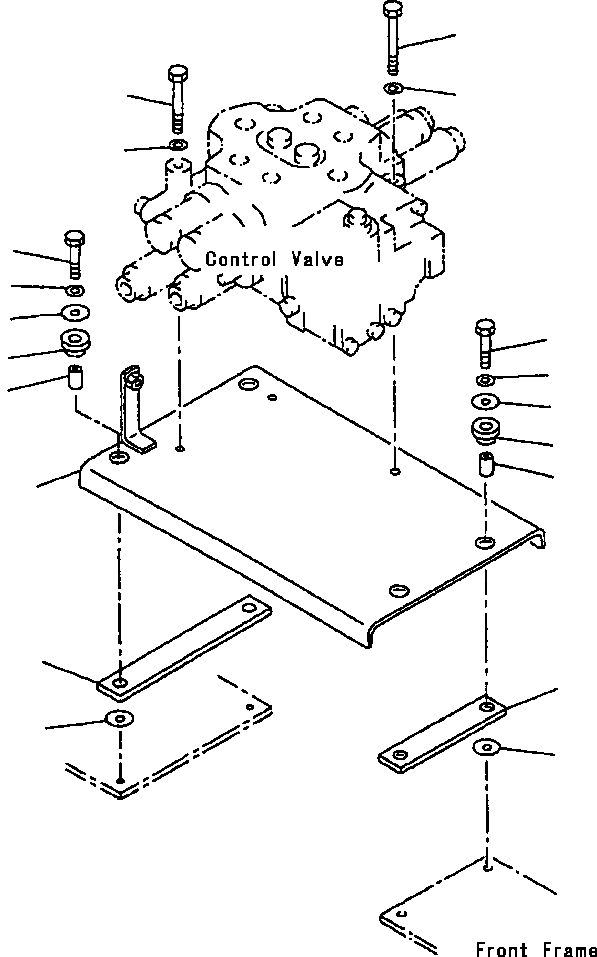 Control Valve

Front Frame