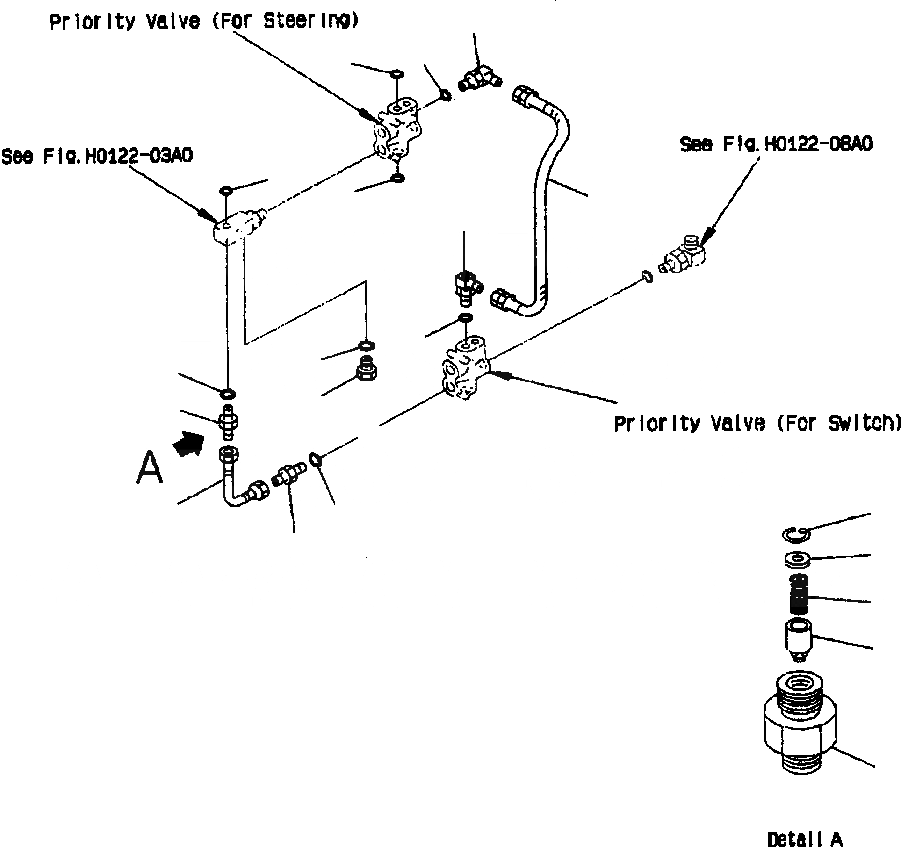 Priority Valve (For Steering)

See Fig.H0122-03A0

See Fig.H0122-08A0

Priority Valve (For Switch)

A

Detail A