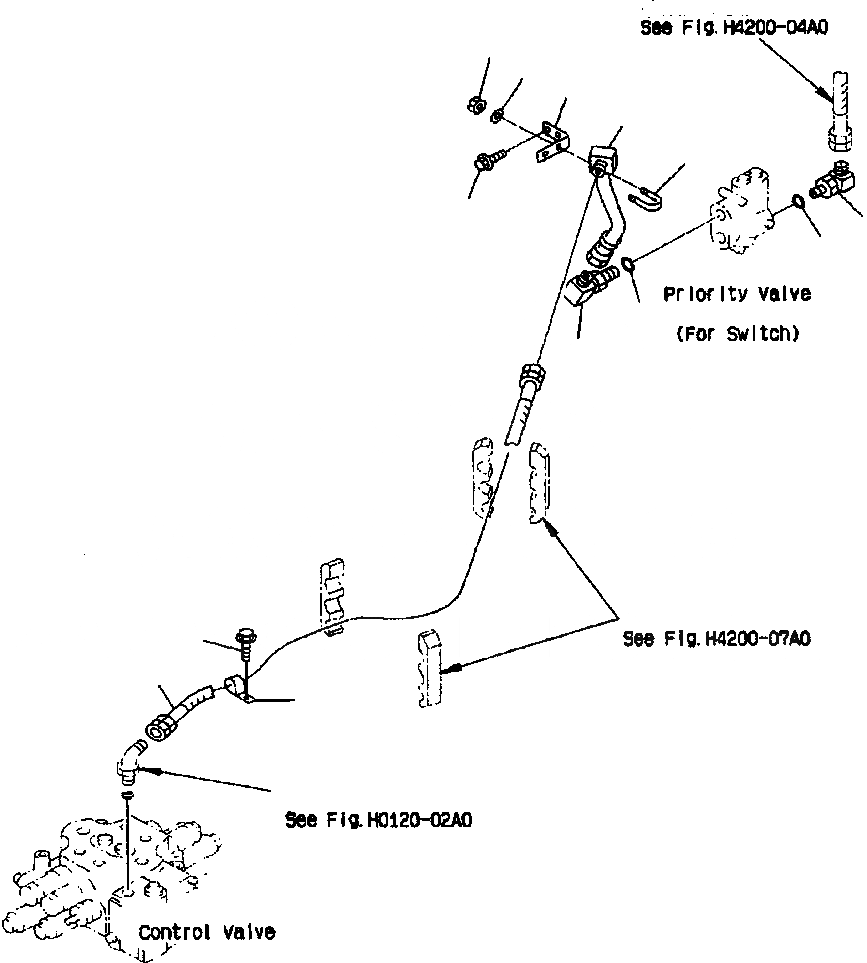 See Fig. H4200-04A0

Priority Valve
(For Switch)

See Fig. H4200-07A0

See Fig. H0120-02A0

Control Valve