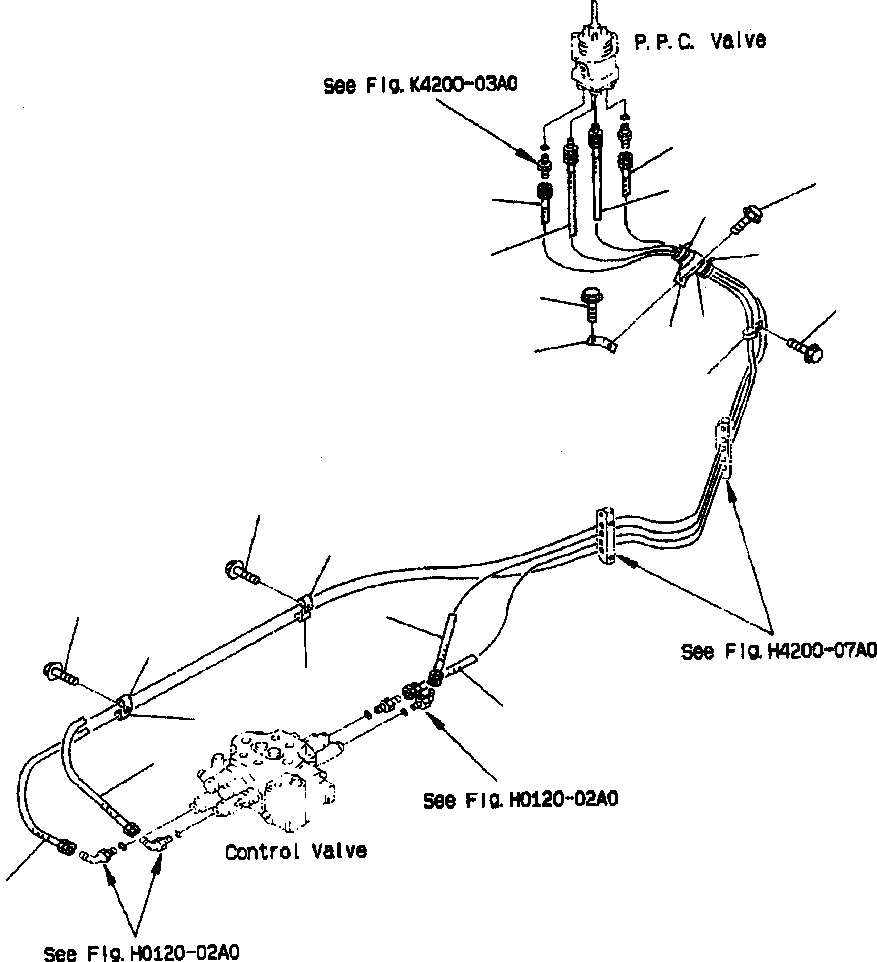 P. P. C. Valve

See Fig. K4200-03A0

See Fig. H4200-07A0

See Fig. H0120-02A0

Control Valve

See Fig. H0120-02A0