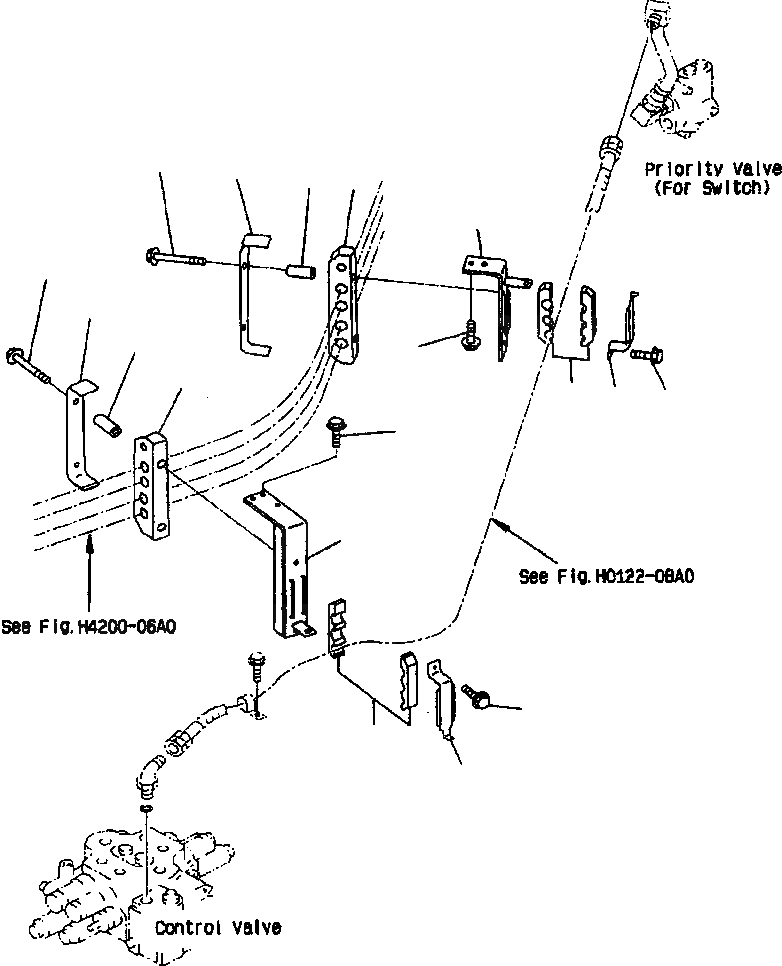 Priority Valve
(For Switch)

See Fig.H0122-08A0

See Fig.H4200-06A0

Control Valve