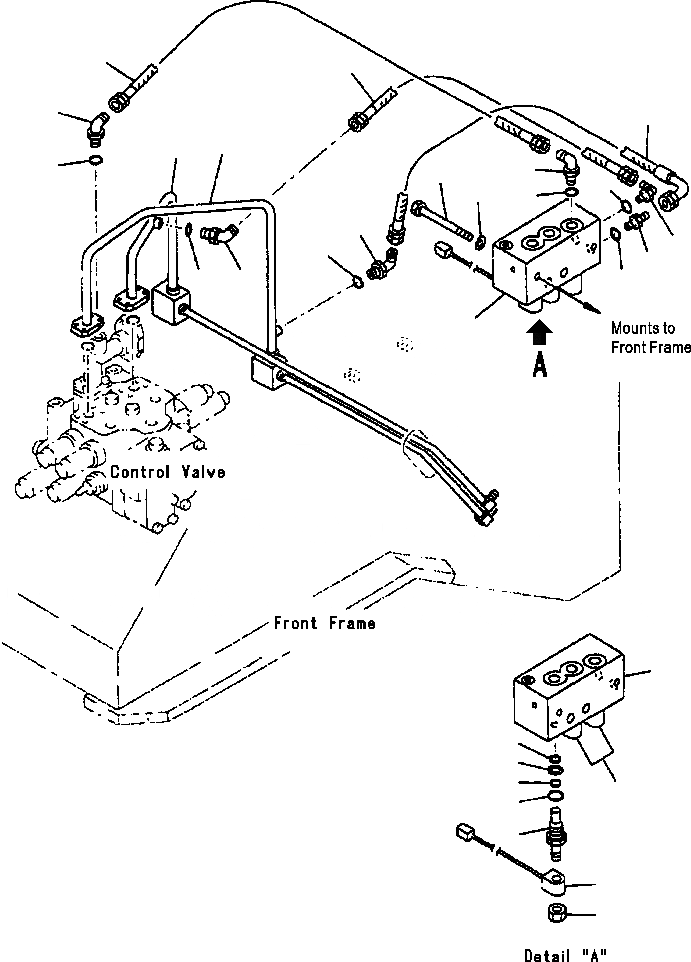 Mounts to Front Frame

A

Control Valve

Front Frame

Detail "A"